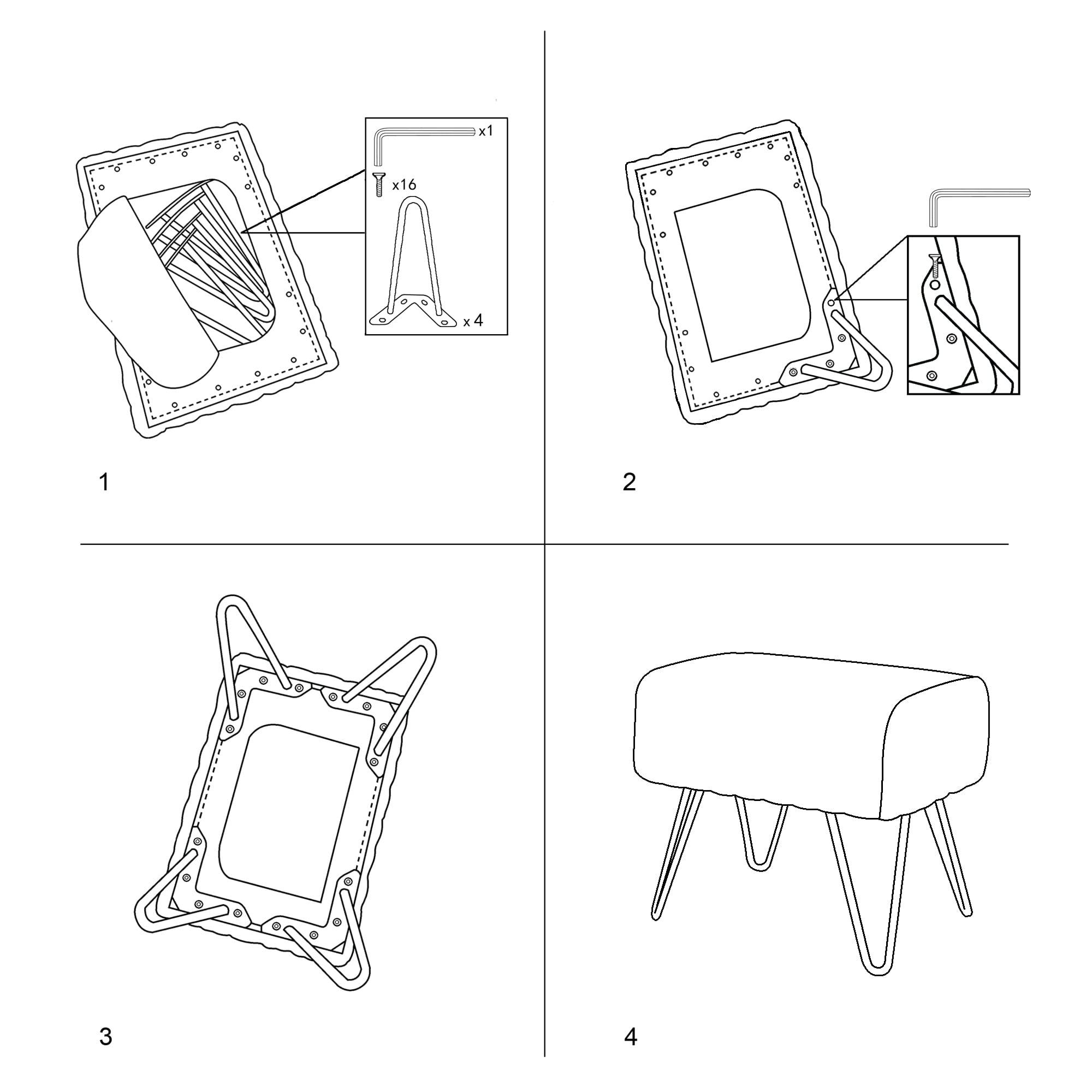 x1
x16
x 4

1

2

3

4