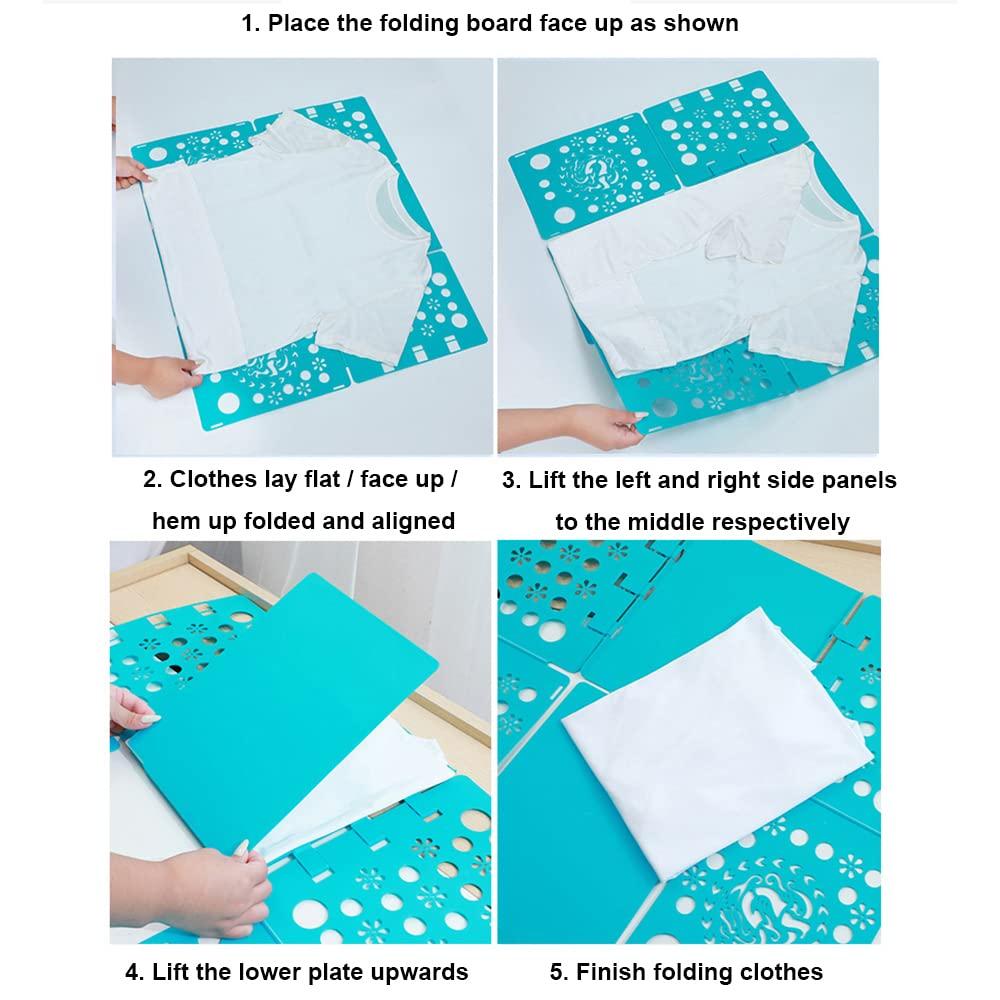 1. Place the folding board face up as shown

2. Clothes lay flat / face up / hem up folded and aligned

3. Lift the left and right side panels to the middle respectively

4. Lift the lower plate upwards

5. Finish folding clothes