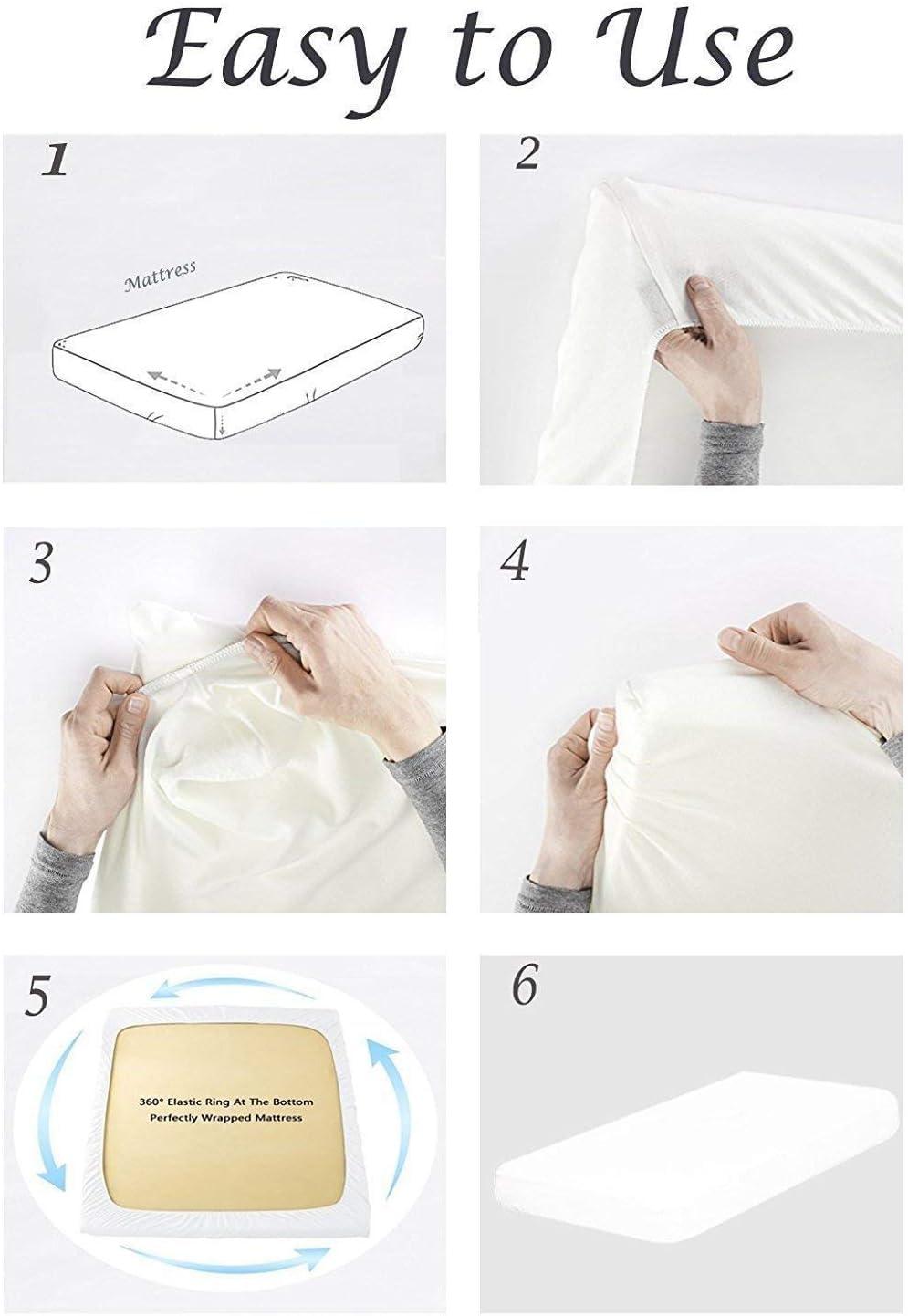 Easy to Use

1

Mattress

2

3

4

5

360° Elastic Ring At The Bottom
Perfectly Wrapped Mattress

6