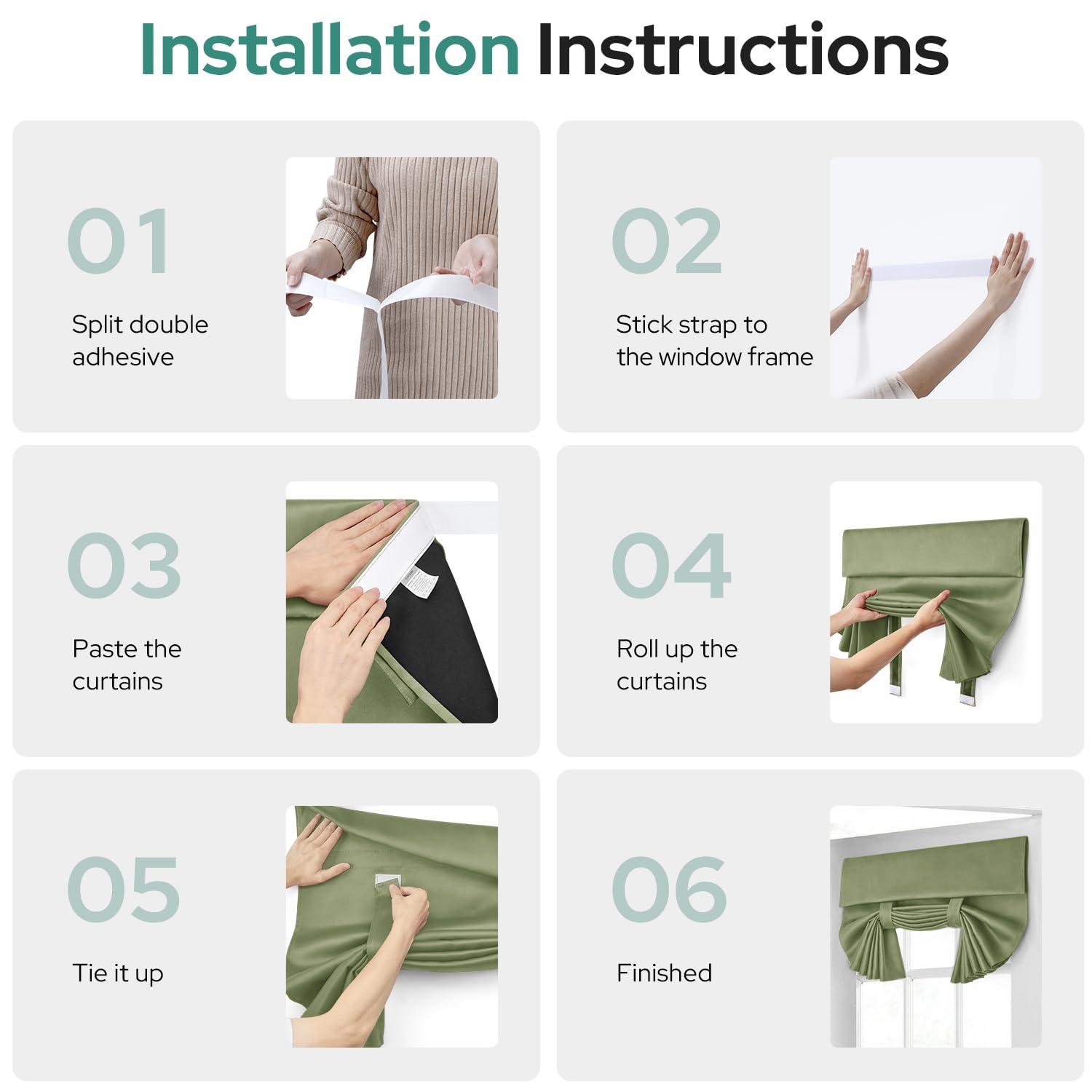 Installation Instructions

01

Split double adhesive

02

Stick strap to the window frame

03

Paste the curtains

04

Roll up the curtains

05

Tie it up

06

Finished