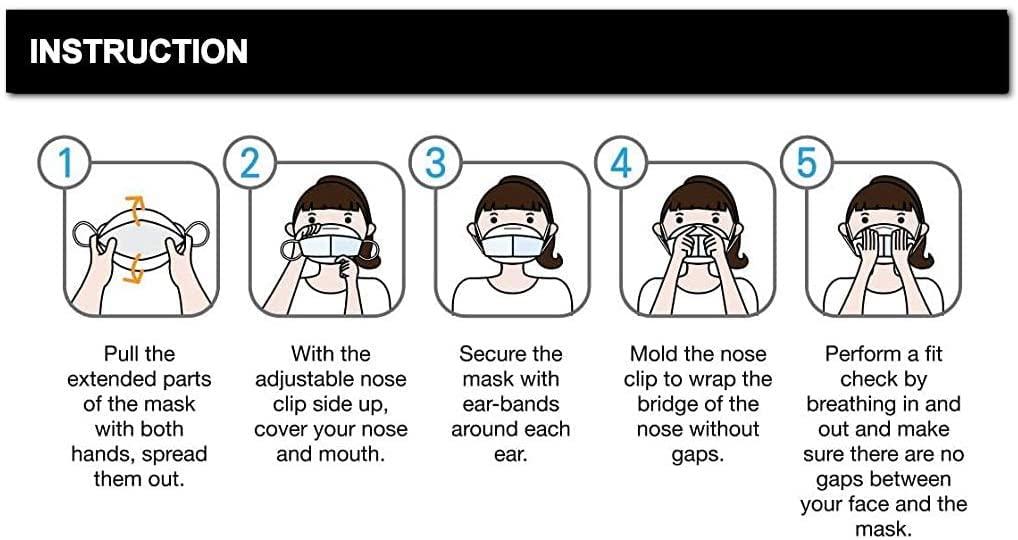 INSTRUCTION

1

Pull the extended parts of the mask with both hands, spread them out.

2

With the adjustable nose clip side up, cover your nose and mouth.

3

Secure the mask with ear-bands around each ear.

4

Mold the nose clip to wrap the bridge of the nose without gaps.

5

Perform a fit check by breathing in and out and make sure there are no gaps between your face and the mask.