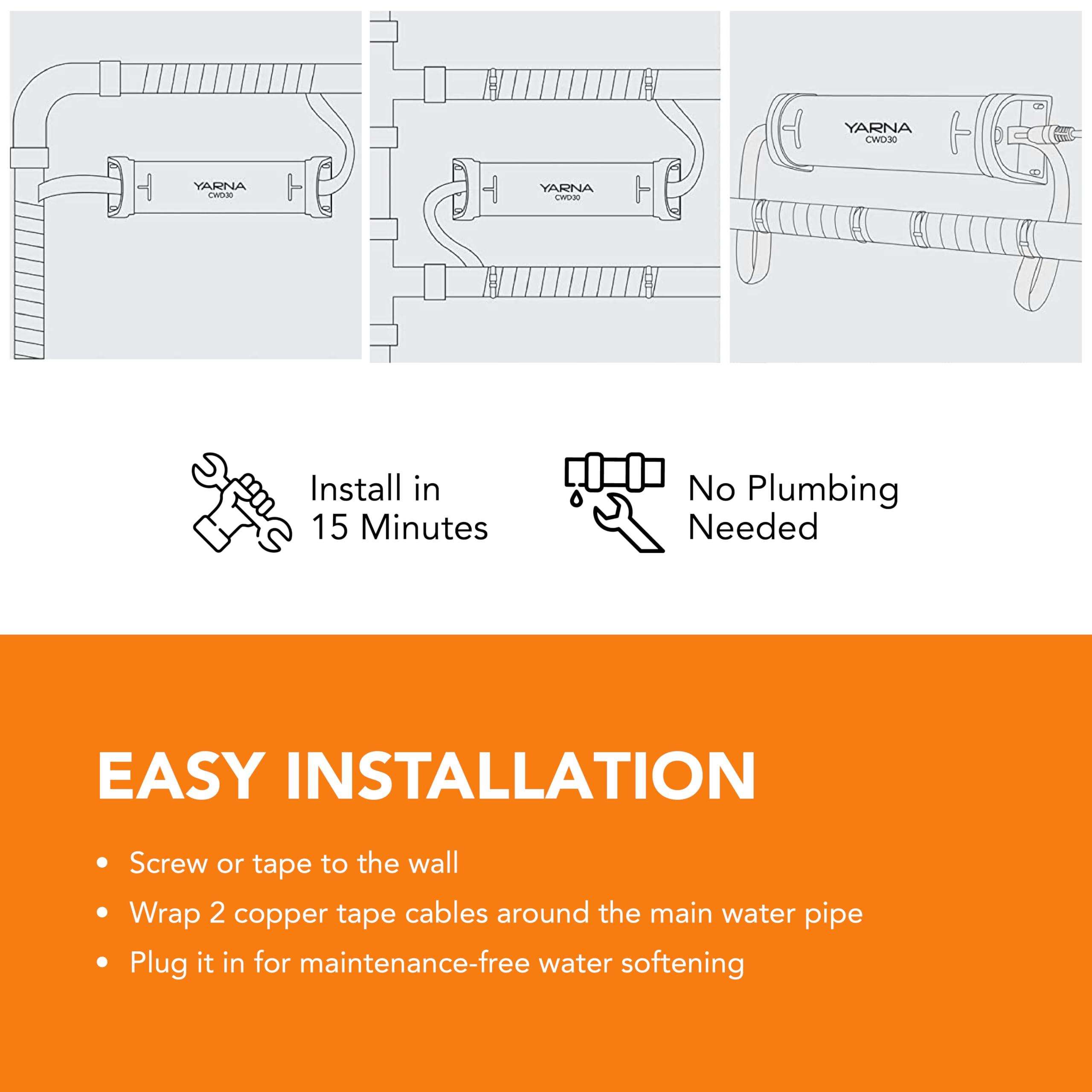 YARNA
CWD30

YARNA
CWD30

YARNA
CWD30

Install in 15 Minutes

No Plumbing Needed

EASY INSTALLATION

• Screw or tape to the wall
• Wrap 2 copper tape cables around the main water pipe
• Plug it in for maintenance-free water softening