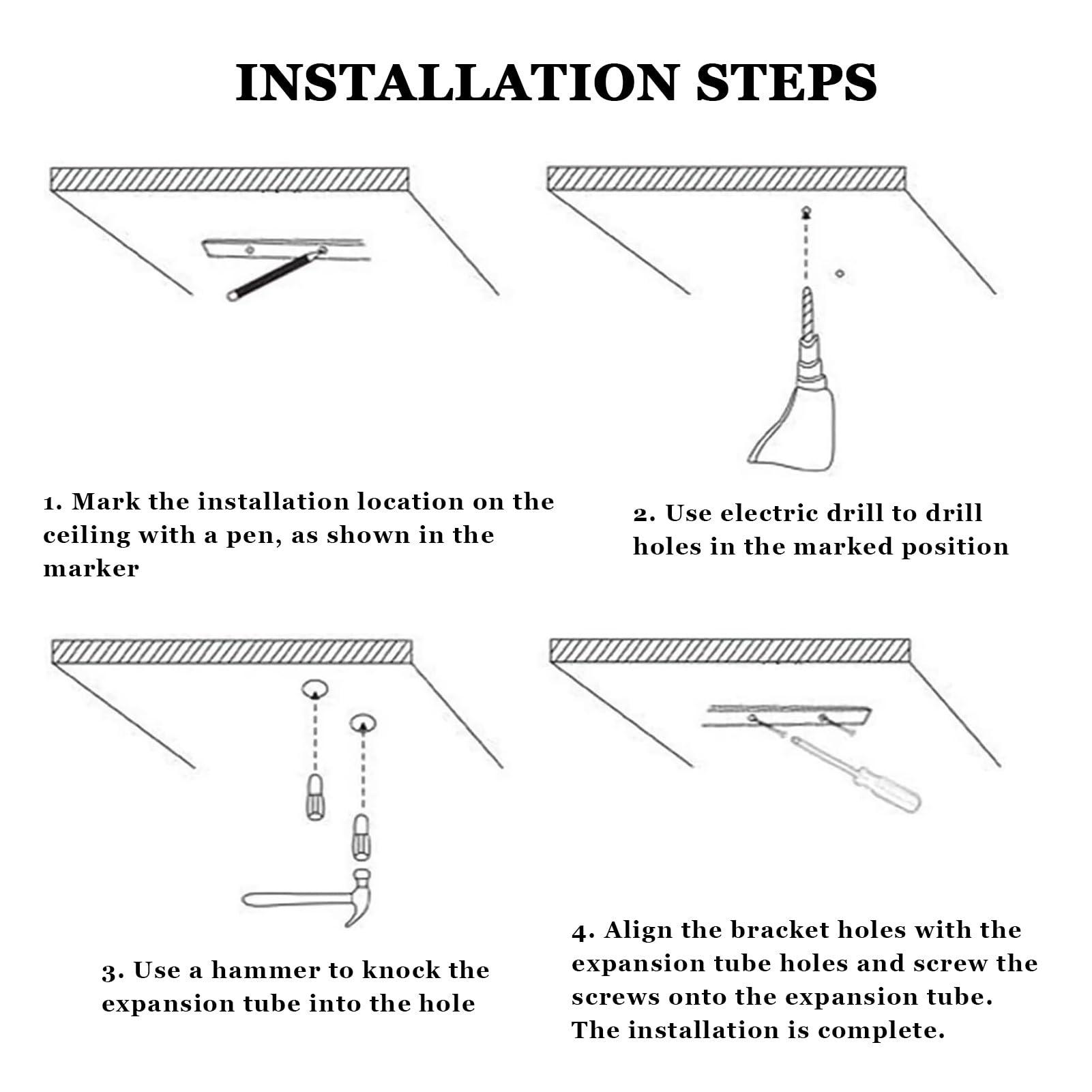 INSTALLATION STEPS

1. Mark the installation location on the ceiling with a pen, as shown in the marker

2. Use electric drill to drill holes in the marked position

3. Use a hammer to knock the expansion tube into the hole

4. Align the bracket holes with the expansion tube holes and screw the screws onto the expansion tube. The installation is complete.