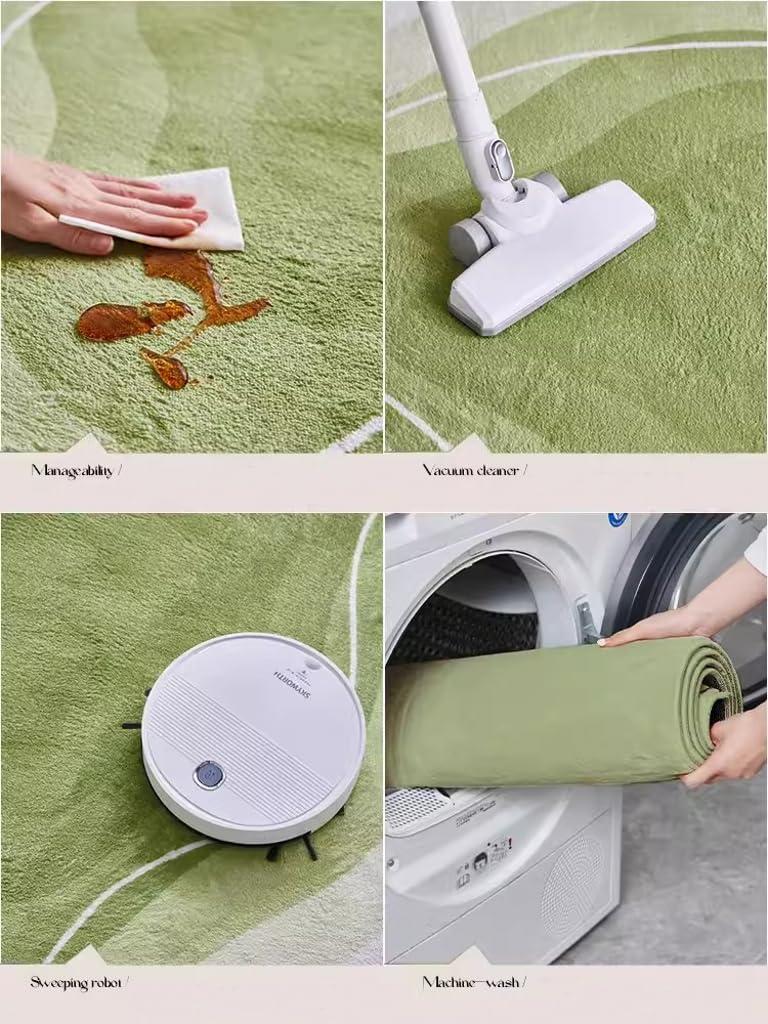 Manageability /

Vacuum cleaner /

SKYWORTH

Sweeping robot /

Machine-wash /