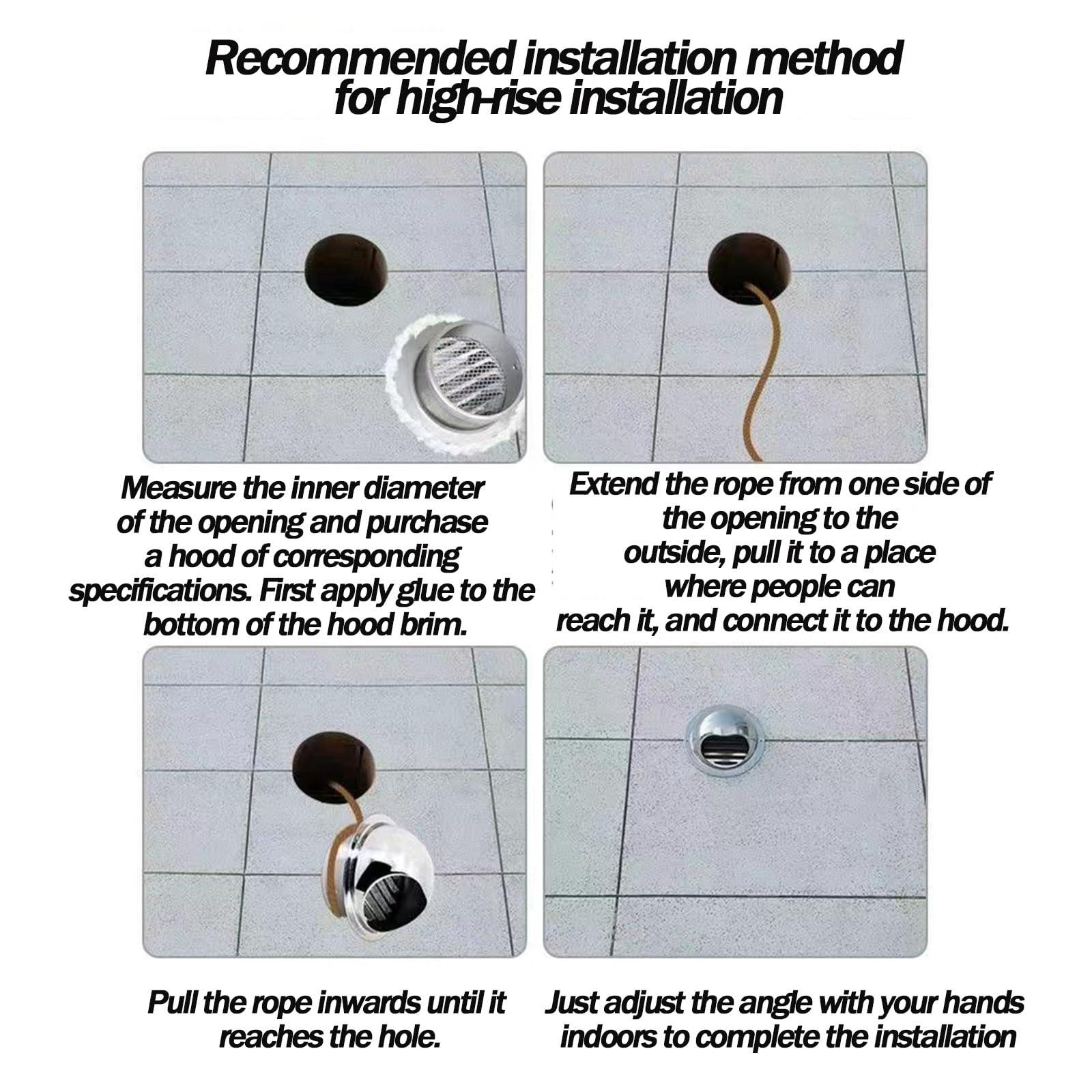 Recommended installation method for high-rise installation

Measure the inner diameter of the opening and purchase a hood of corresponding specifications. First apply glue to the bottom of the hood brim.

Extend the rope from one side of the opening to the outside, pull it to a place where people can reach it, and connect it to the hood.

Pull the rope inwards until it reaches the hole.

Just adjust the angle with your hands indoors to complete the installation