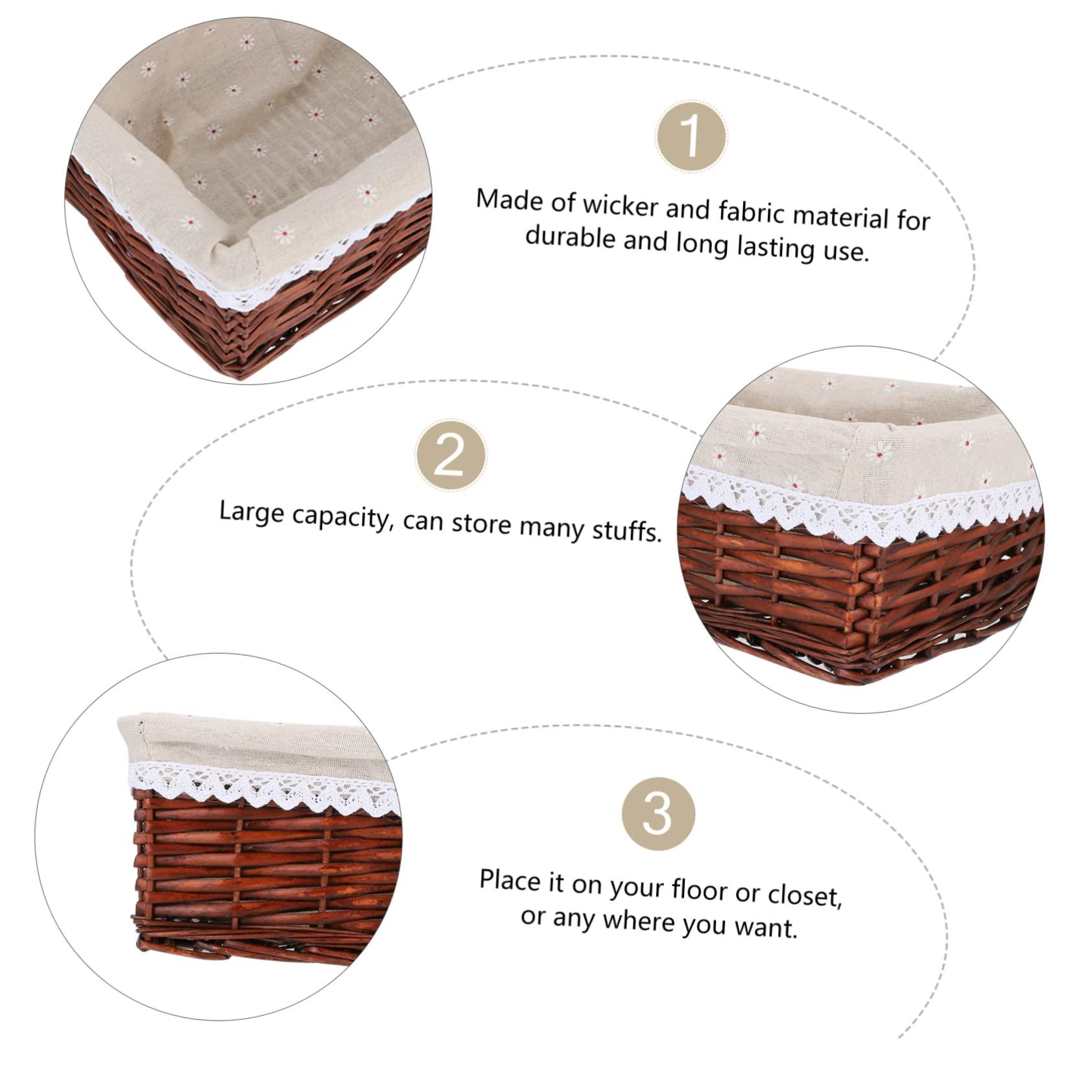 1

Made of wicker and fabric material for durable and long lasting use.

2

Large capacity, can store many stuffs.

3

Place it on your floor or closet, or any where you want.