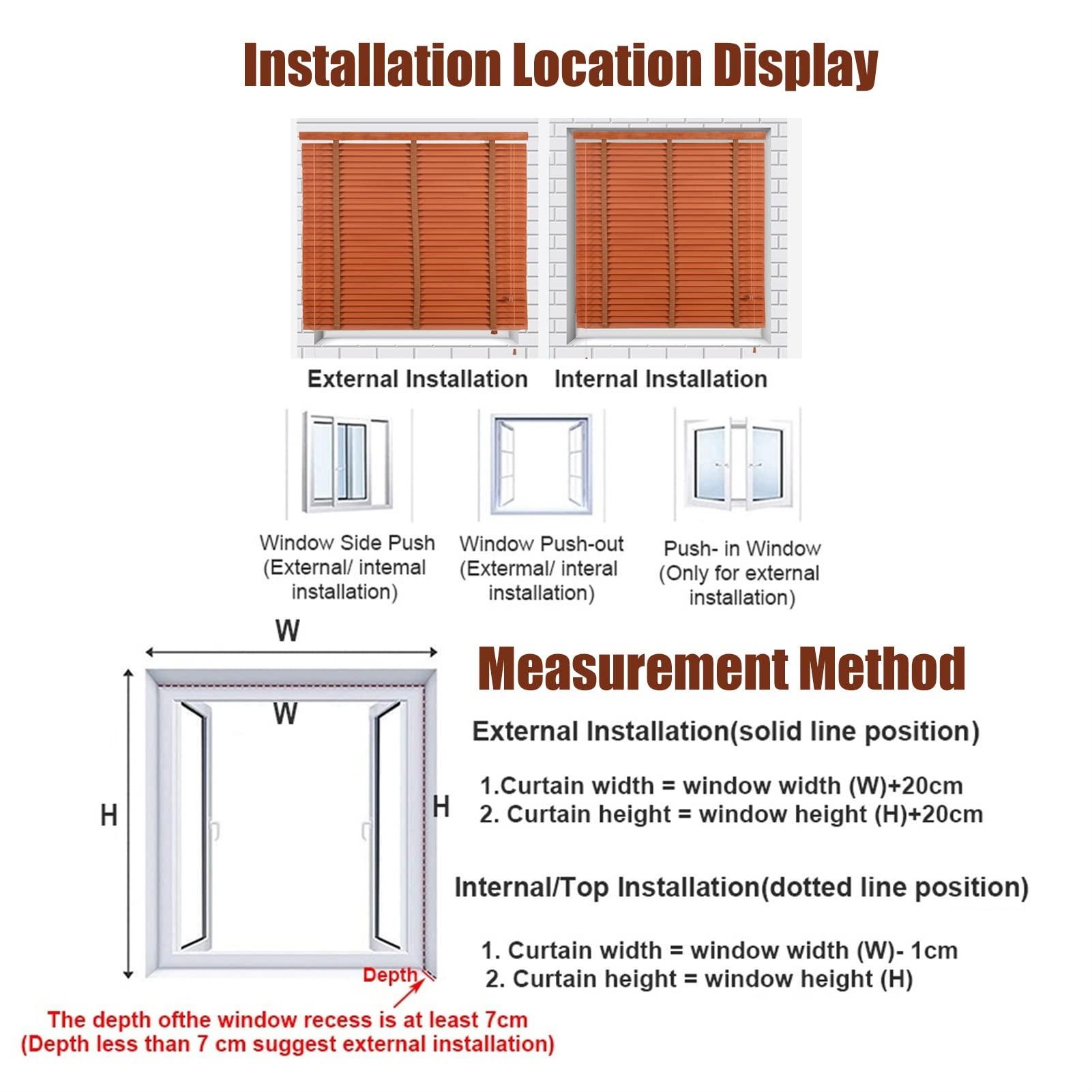 Installation Location Display

External Installation Internal Installation

Window Side Push (External/ intemal installation)

Window Push-out (Extermal/ interal installation)

Push- in Window (Only for external installation)

W

W

H

H

Depth

The depth ofthe window recess is at least 7cm
(Depth less than 7 cm suggest external installation)

Measurement Method

External Installation(solid line position)

1.Curtain width = window width (W)+20cm
2. Curtain height = window height (H)+20cm

Internal/Top Installation(dotted line position)

1. Curtain width = window width (W)- 1cm
2. Curtain height = window height (H)