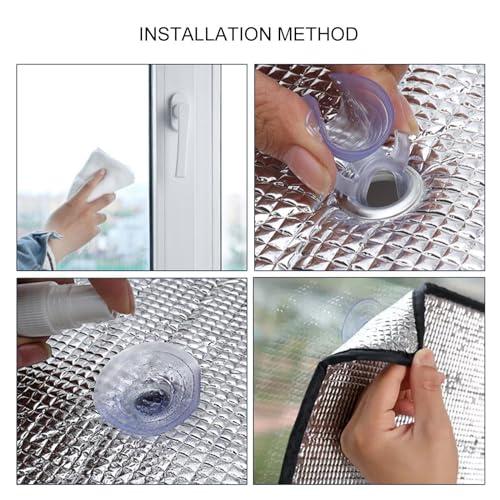 INSTALLATION METHOD