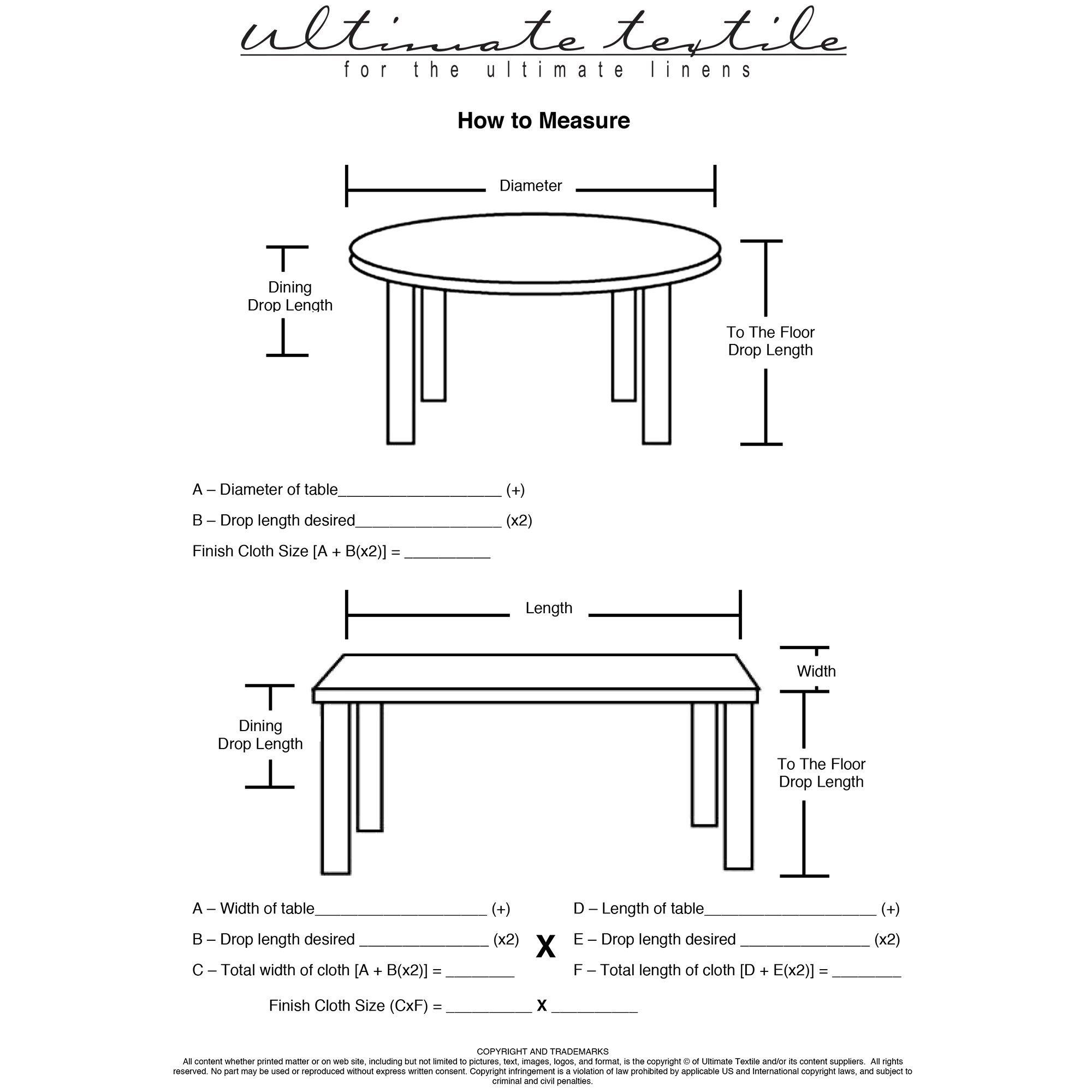 ultimate textile
for the ultimate linens

How to Measure

Diameter

Dining Drop Length

To The Floor Drop Length

A – Diameter of table___________________ (+)

B – Drop length desired_________________ (x2)

Finish Cloth Size [A + B(x2)] = __________

Length

Width

Dining Drop Length

To The Floor Drop Length

A – Width of table____________________ (+)

B – Drop length desired _______________ (x2)

C – Total width of cloth [A + B(x2)] = ________

X

D – Length of table____________________ (+)

E – Drop length desired _______________ (x2)

F – Total length of cloth [D + E(x2)] = ________

Finish Cloth Size (CxF) = __________ X __________

COPYRIGHT AND TRADEMARKS
All content whether printed matter or on web site, including but not limited to pictures, text, images, logos, and format, is the copyright © of Ultimate Textile and/or its content suppliers. All rights reserved. No part may be used or reproduced without express written consent. Copyright infringement is a violation of law prohibited by applicable US and International copyright laws, and subject to criminal and civil penalties.