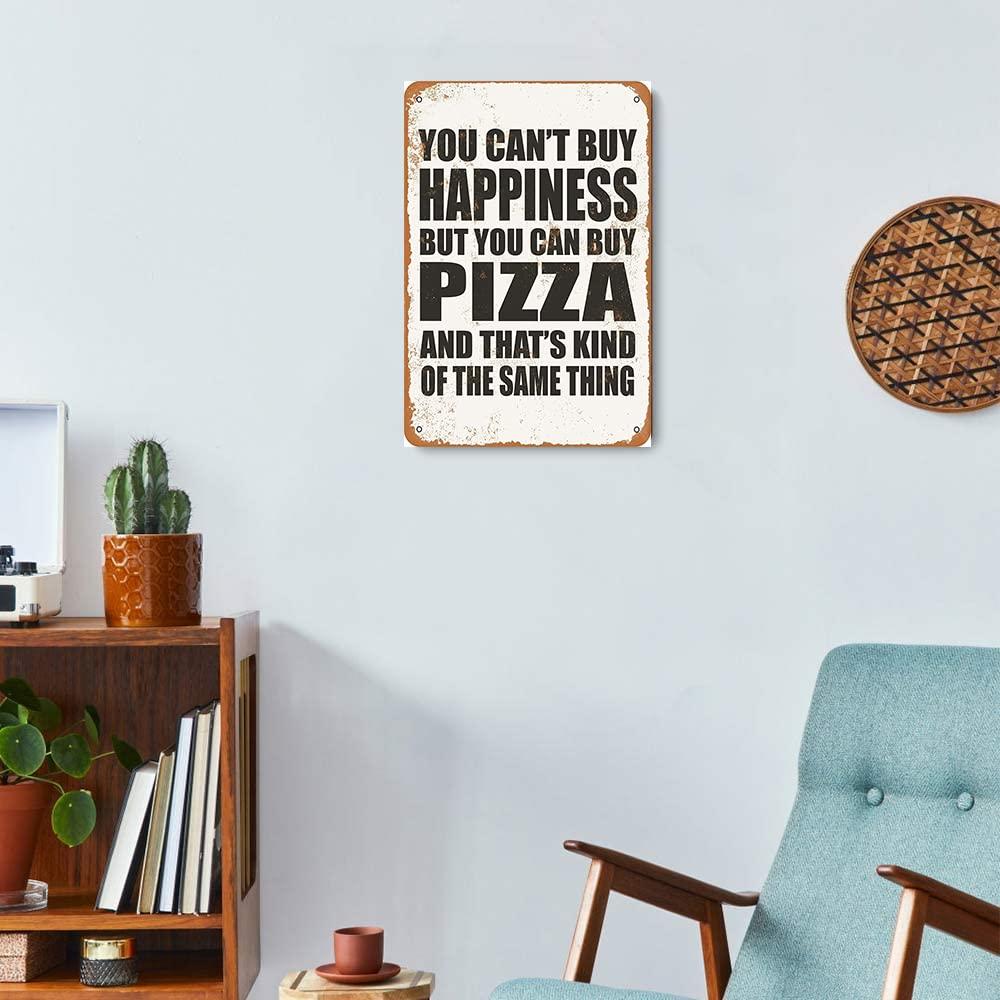 YOU CAN'T BUY HAPPINESS BUT YOU CAN BUY PIZZA AND THAT'S KIND OF THE SAME THING