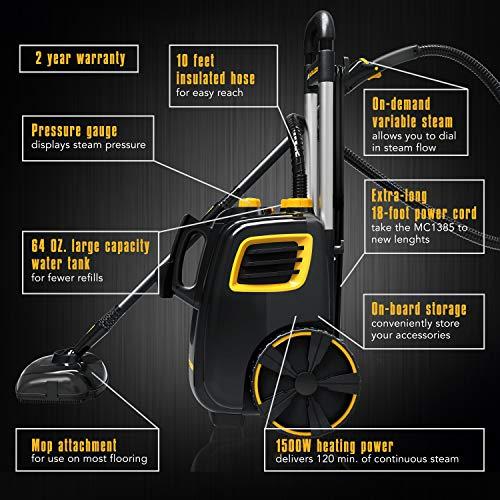 2 year warranty

10 feet insulated hose
for easy reach

On-demand variable steam
allows you to dial in steam flow

Pressure gauge
displays steam pressure

Extra-long 18-foot power cord
take the MC1385 to new lenghts

64 OZ. large capacity water tank
for fewer refills

On-board storage
conveniently store your accessories

Mop attachment
for use on most flooring

1500W heating power
delivers 120 min. of continuous steam