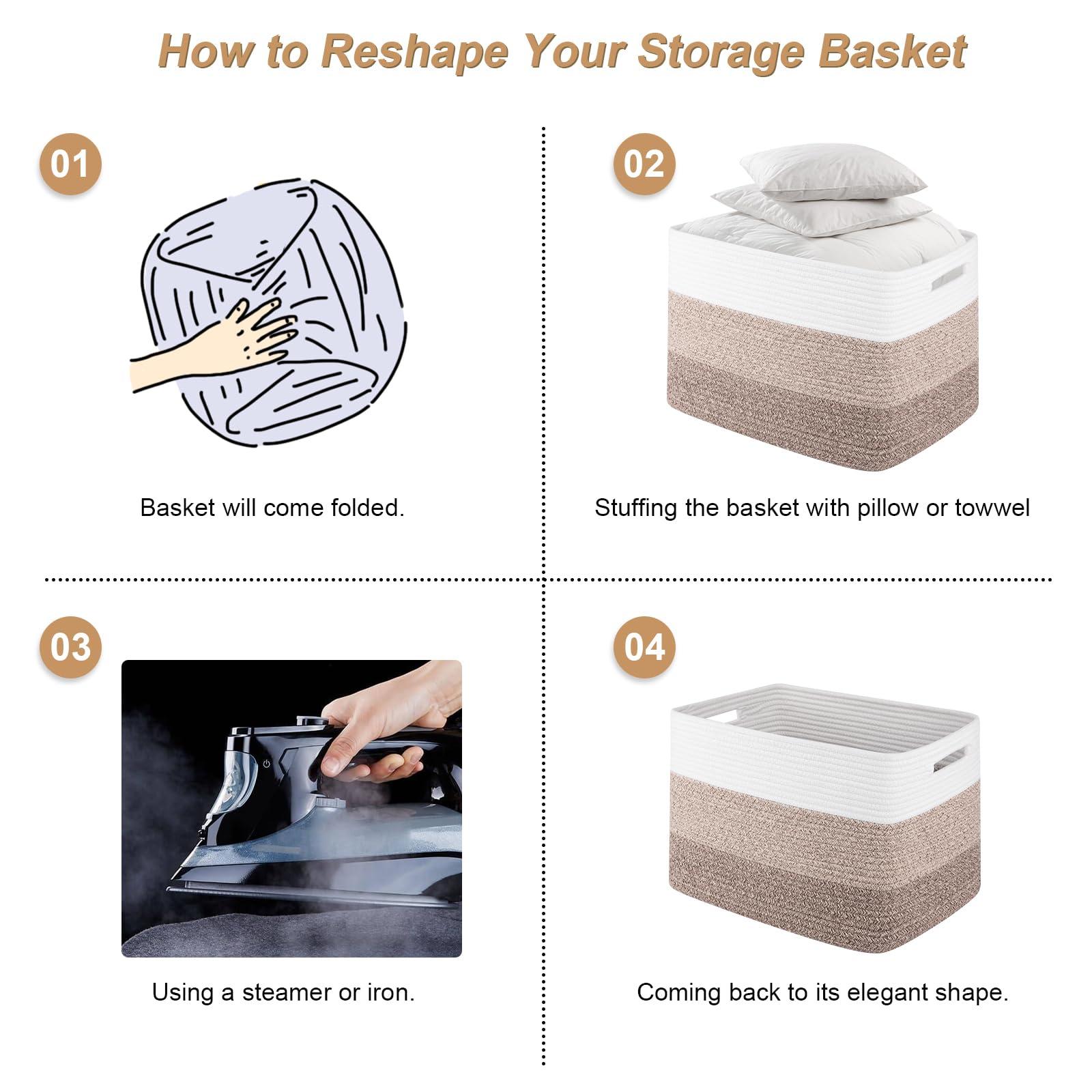 How to Reshape Your Storage Basket

01

Basket will come folded.

02

Stuffing the basket with pillow or towwel

03

Using a steamer or iron.

04

Coming back to its elegant shape.