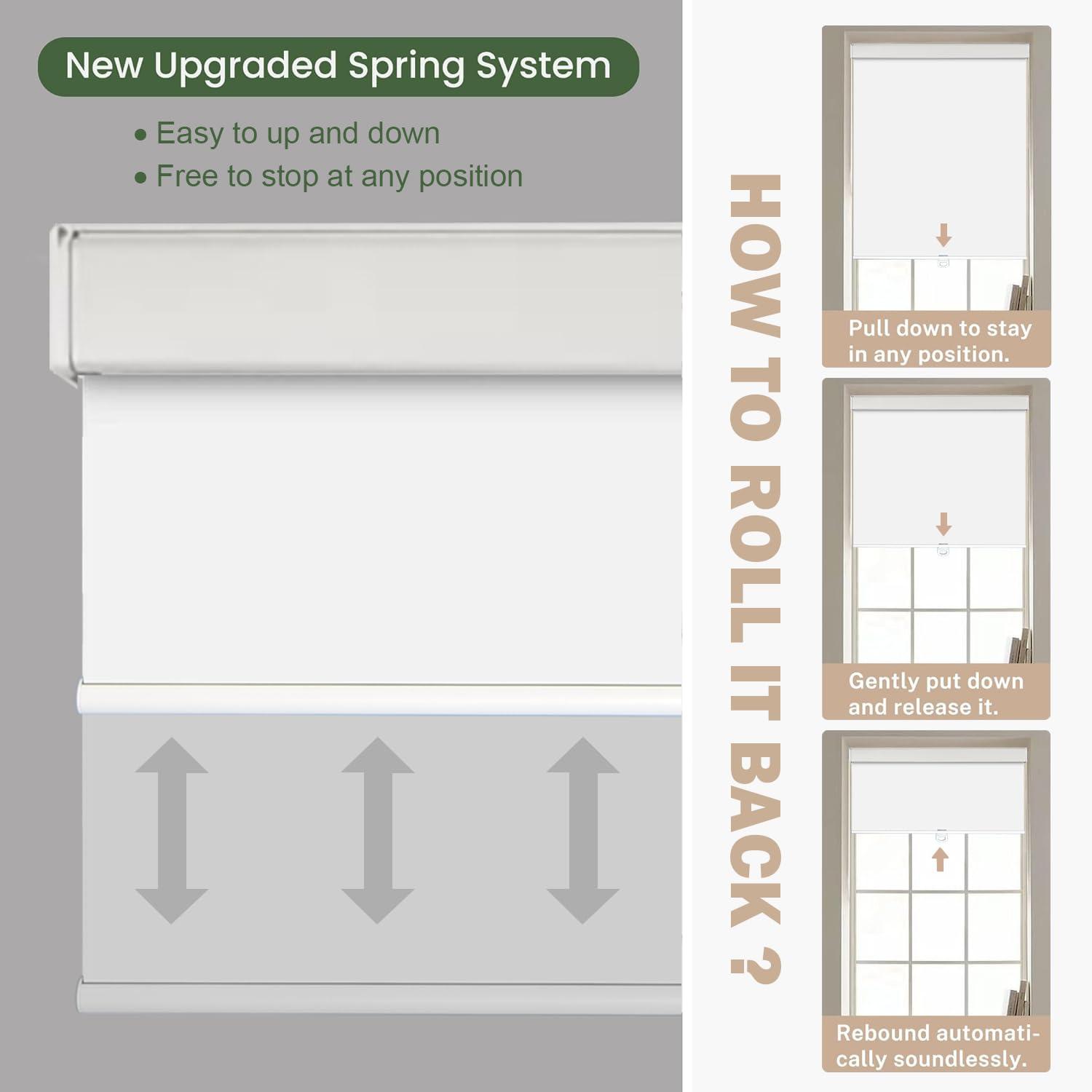 New Upgraded Spring System

• Easy to up and down
• Free to stop at any position

HOW TO ROLL IT BACK ?

Pull down to stay in any position.

Gently put down and release it.

Rebound automatically soundlessly.