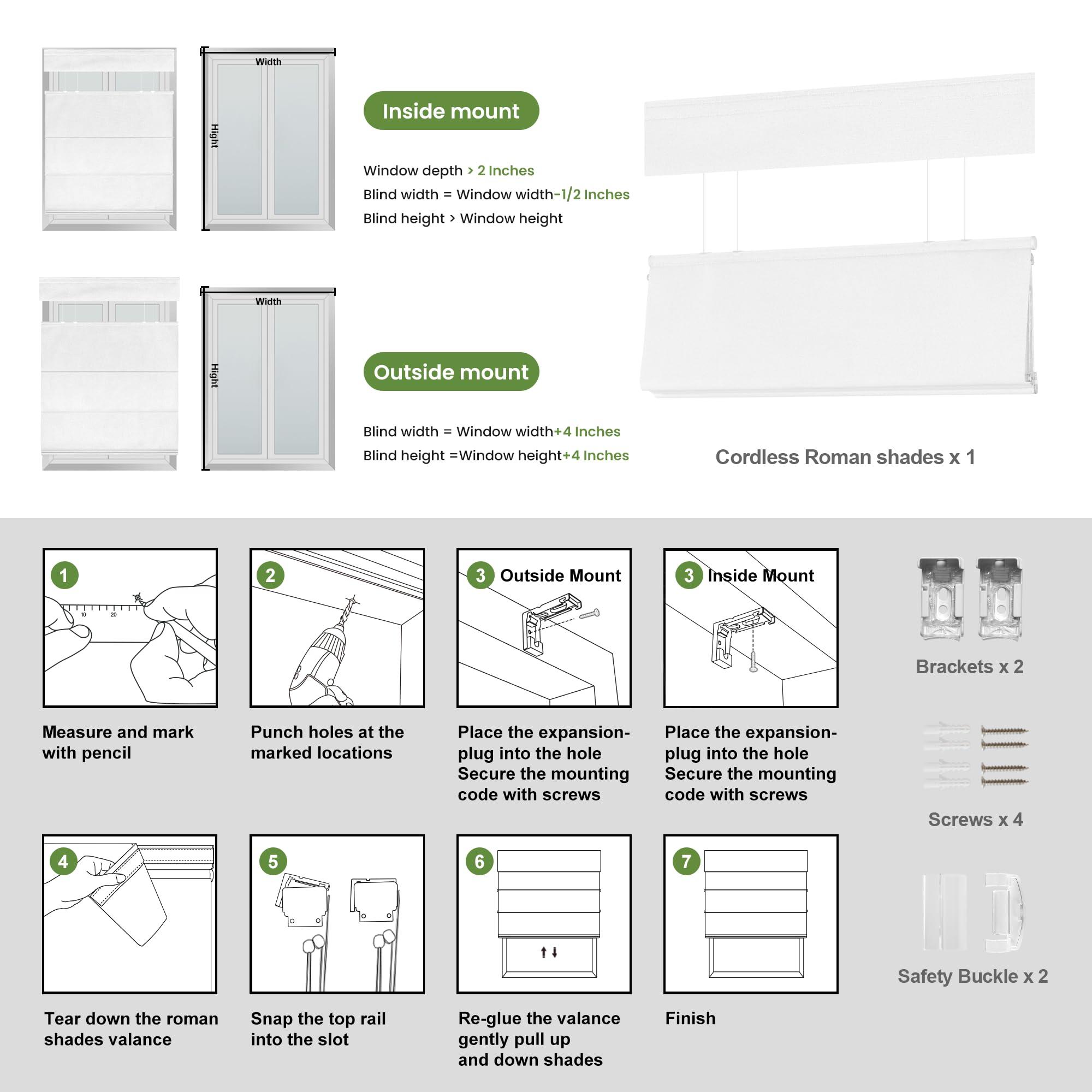 Width

Hight

Inside mount

Window depth > 2 Inches
Blind width = Window width-1/2 Inches
Blind height > Window height

Width

Hight

Outside mount

Blind width = Window width+4 Inches
Blind height =Window height+4 Inches

Cordless Roman shades x 1

1
10 20

Measure and mark with pencil

2

Punch holes at the marked locations

3 Outside Mount

Place the expansion-plug into the hole Secure the mounting code with screws

3 Inside Mount

Place the expansion-plug into the hole Secure the mounting code with screws

Brackets x 2

Screws x 4

4

Tear down the roman shades valance

5

Snap the top rail into the slot

6

Re-glue the valance gently pull up and down shades

7

Finish

Safety Buckle x 2