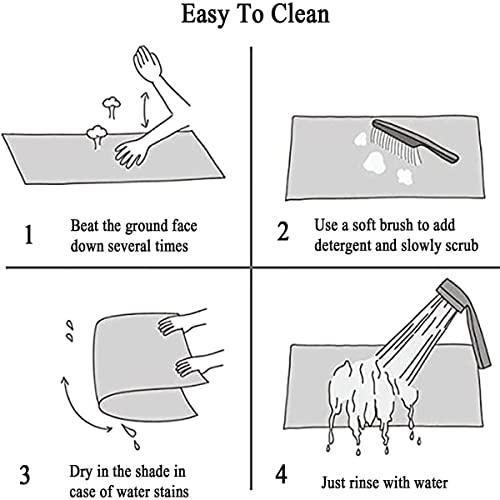 Easy To Clean

1 Beat the ground face down several times

2 Use a soft brush to add detergent and slowly scrub

3 Dry in the shade in case of water stains

4 Just rinse with water