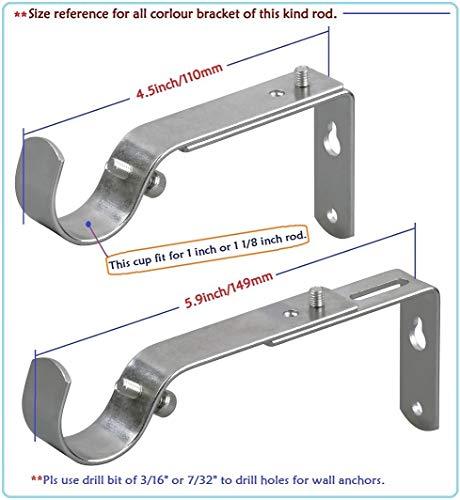 **Size reference for all corlour bracket of this kind rod.

4.5inch/110mm

This cup fit for 1 inch or 1 1/8 inch rod.

5.9inch/149mm

**Pls use drill bit of 3/16" or 7/32" to drill holes for wall anchors.