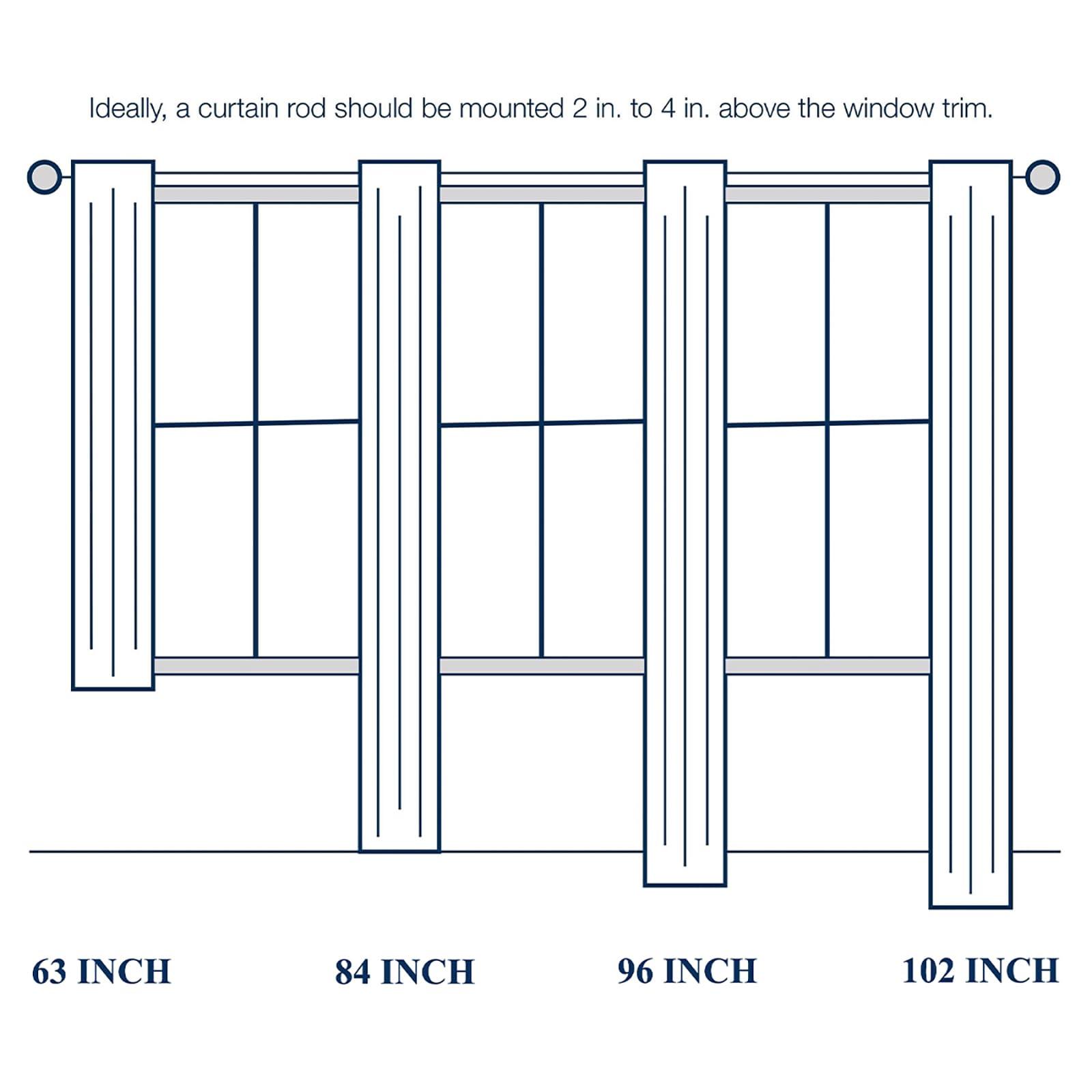 Ideally, a curtain rod should be mounted 2 in. to 4 in. above the window trim.

63 INCH

84 INCH

96 INCH

102 INCH