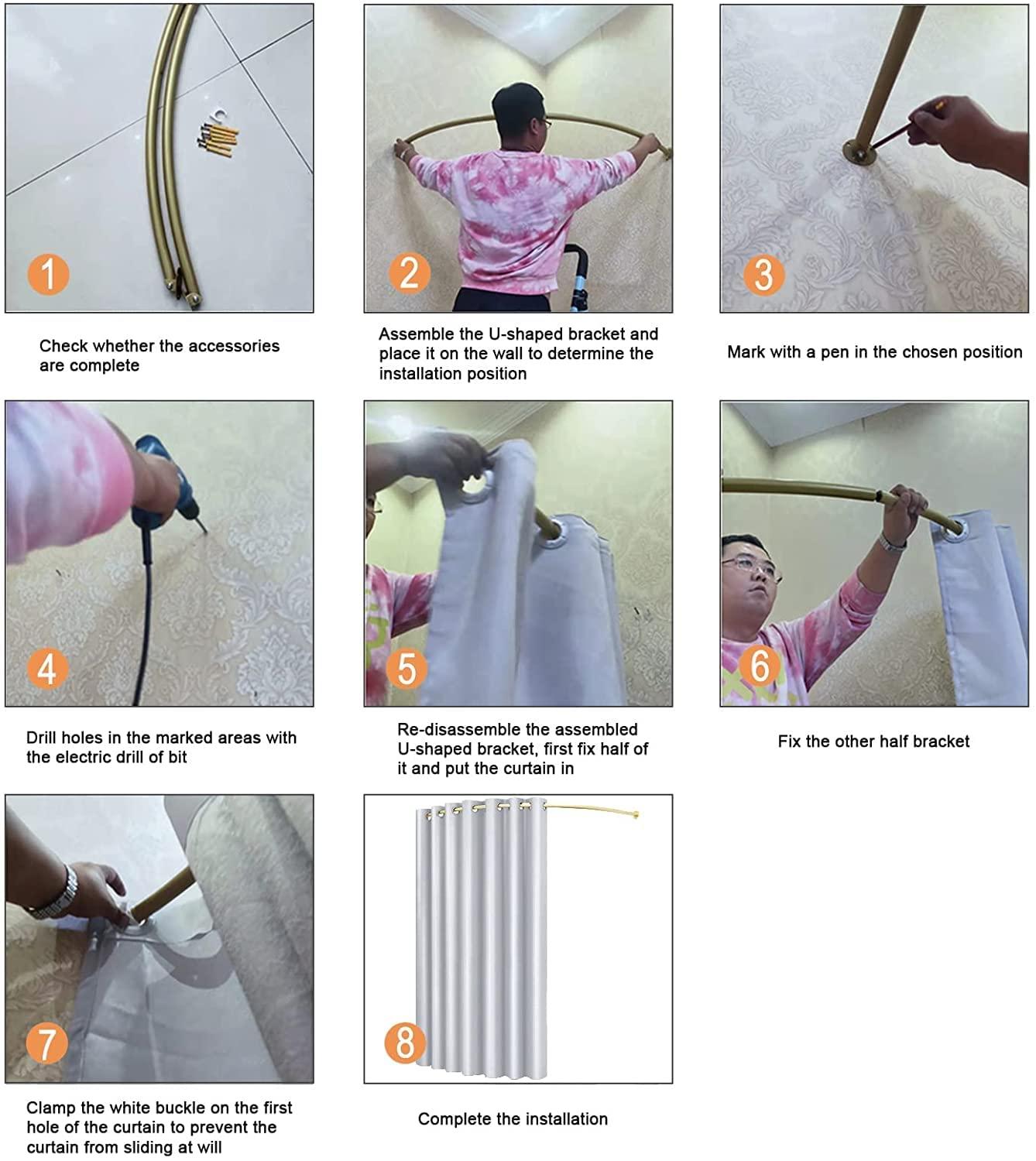 1

Check whether the accessories are complete

2

Assemble the U-shaped bracket and place it on the wall to determine the installation position

3

Mark with a pen in the chosen position

4

Drill holes in the marked areas with the electric drill of bit

5

Re-disassemble the assembled U-shaped bracket, first fix half of it and put the curtain in

6

Fix the other half bracket

7

Clamp the white buckle on the first hole of the curtain to prevent the curtain from sliding at will

8

Complete the installation