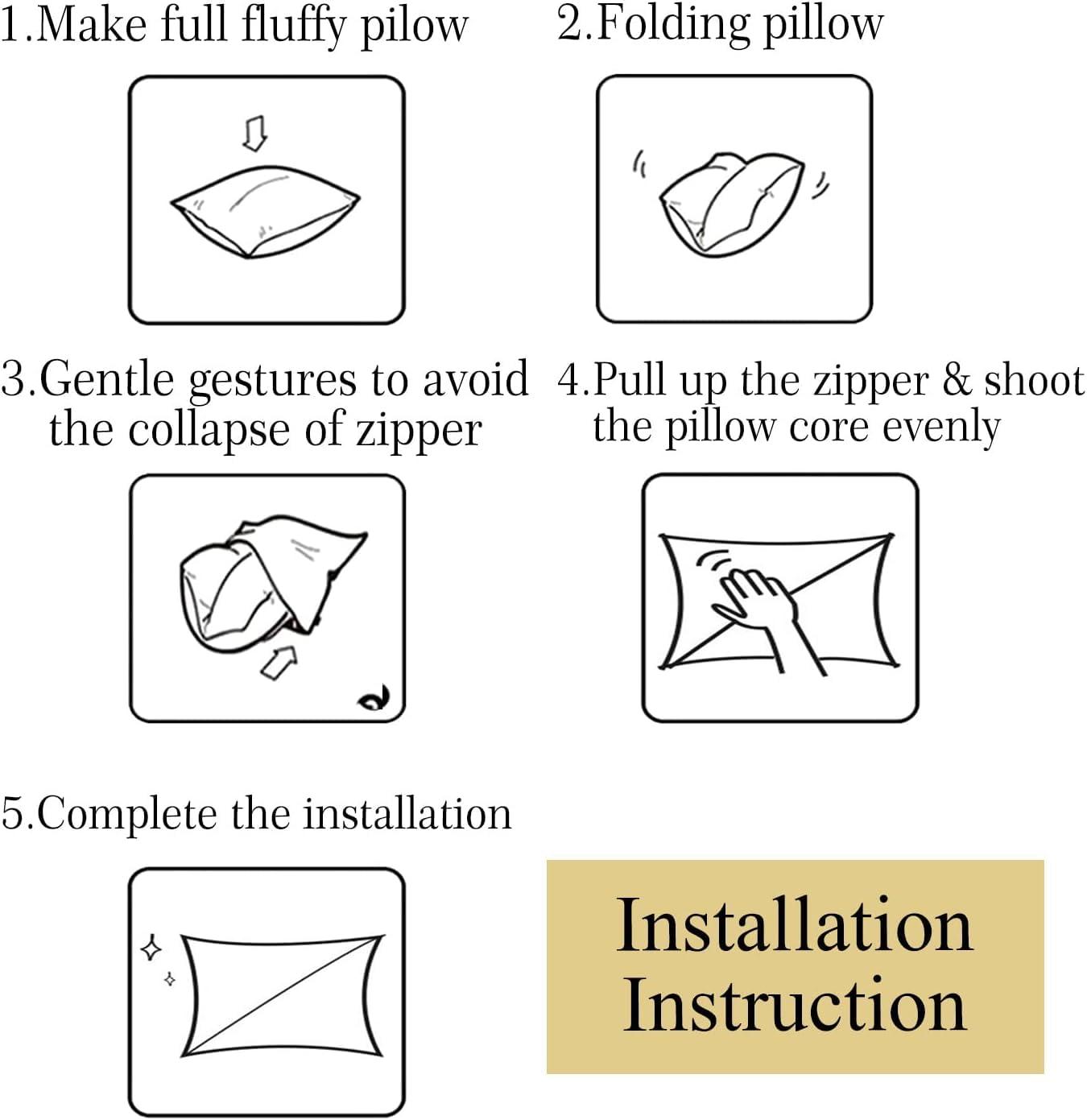 1.Make full fluffy pilow

2.Folding pillow

3.Gentle gestures to avoid the collapse of zipper

4.Pull up the zipper & shoot the pillow core evenly

5.Complete the installation

Installation Instruction