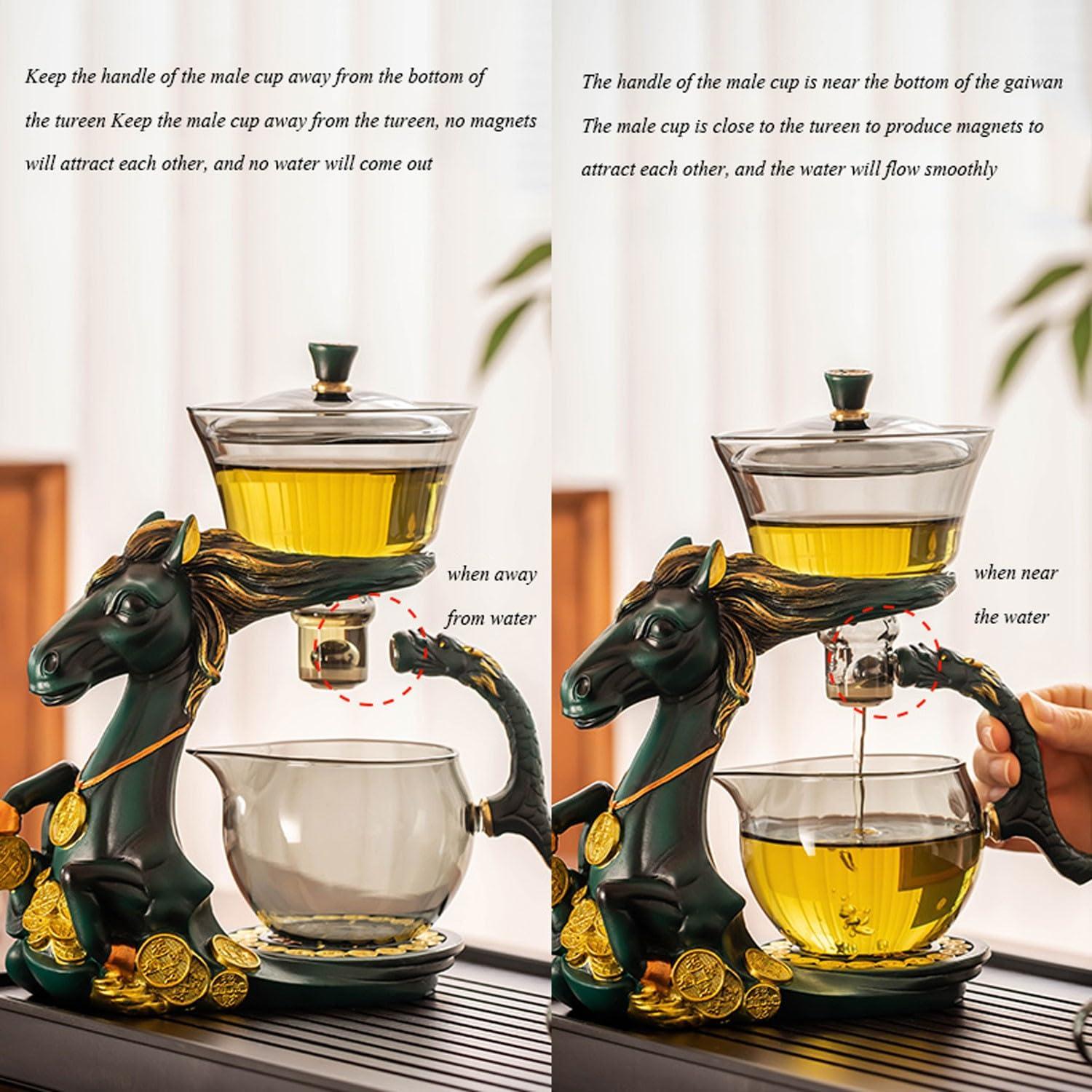 Keep the handle of the male cup away from the bottom of the tureen Keep the male cup away from the tureen, no magnets will attract each other, and no water will come out

when away from water

The handle of the male cup is near the bottom of the gaiwan The male cup is close to the tureen to produce magnets to attract each other, and the water will flow smoothly

when near the water