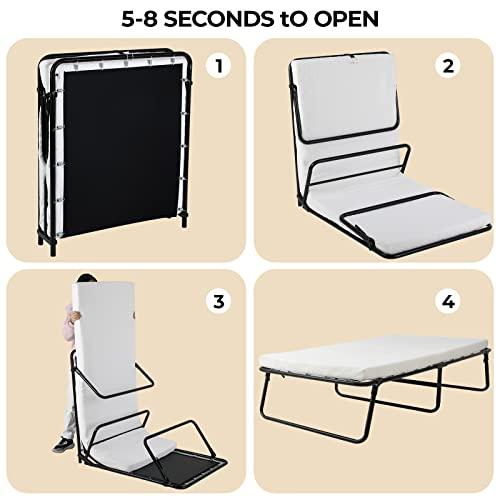 5-8 SECONDS tO OPEN

1

2

3

4