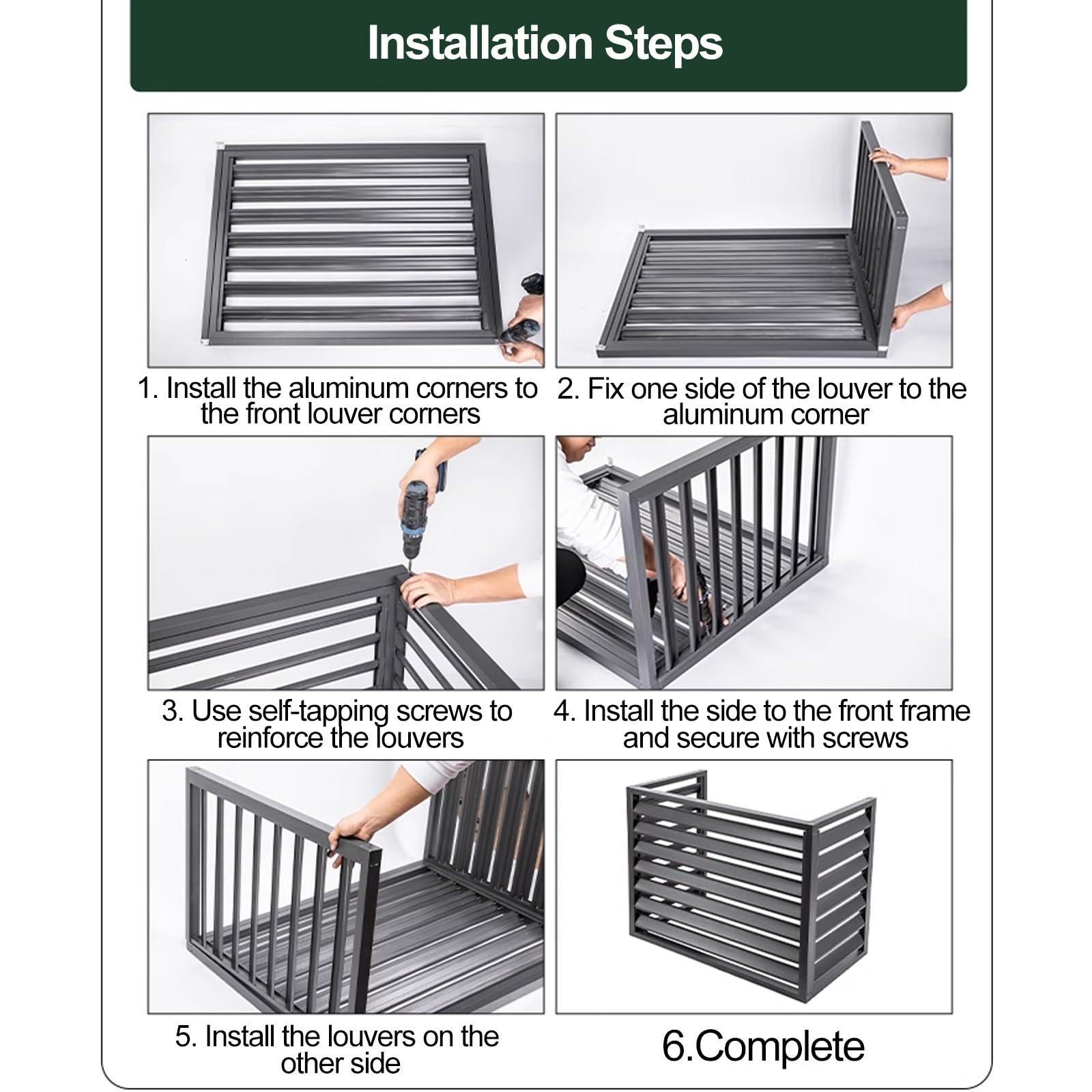 Installation Steps

1. Install the aluminum corners to the front louver corners

2. Fix one side of the louver to the aluminum corner

3. Use self-tapping screws to reinforce the louvers

4. Install the side to the front frame and secure with screws

5. Install the louvers on the other side

6.Complete