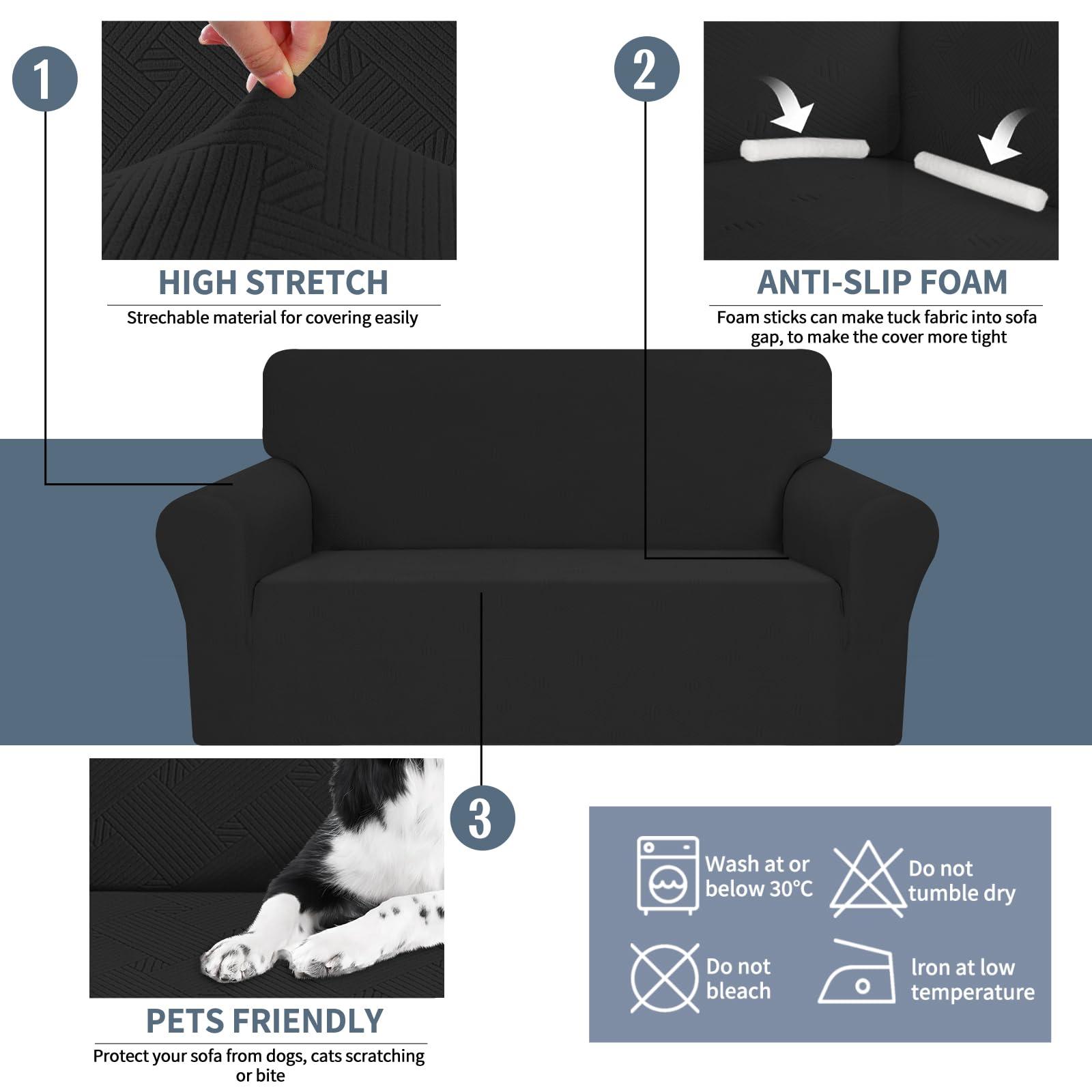 1

HIGH STRETCH

Strechable material for covering easily

2

ANTI-SLIP FOAM

Foam sticks can make tuck fabric into sofa gap, to make the cover more tight

3

PETS FRIENDLY

Protect your sofa from dogs, cats scratching or bite

Wash at or below 30°C

Do not tumble dry

Do not bleach

Iron at low temperature