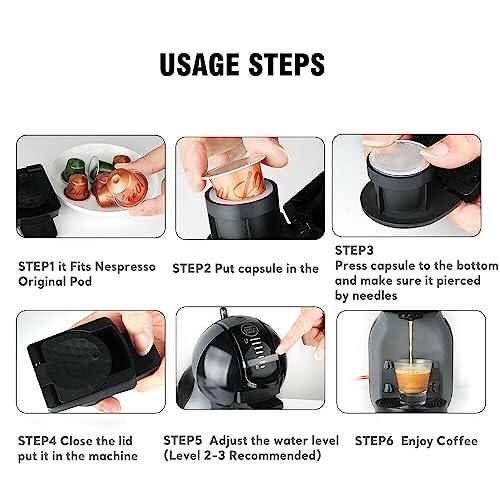 USAGE STEPS

STEP1 it Fits Nespresso Original Pod

STEP2 Put capsule in the

STEP3
Press capsule to the bottom and make sure it pierced by needles

STEP4 Close the lid put it in the machine

STEP5 Adjust the water level (Level 2-3 Recommended)

STEP6 Enjoy Coffee