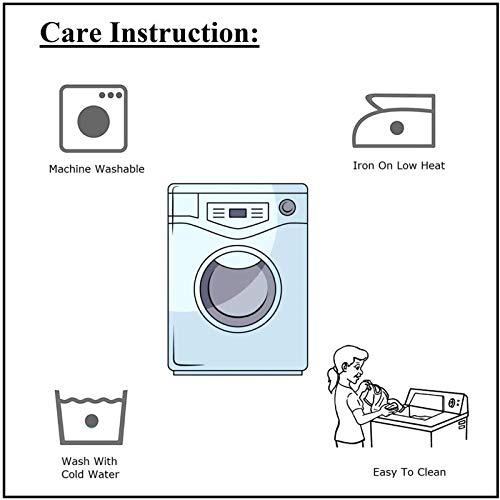 Care Instruction:

Machine Washable

Iron On Low Heat

Wash With Cold Water

Easy To Clean