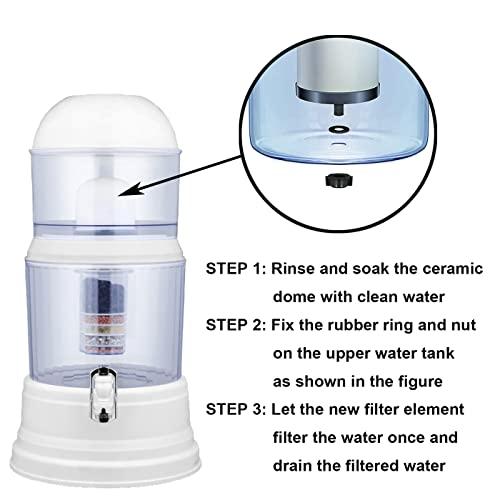 STEP 1: Rinse and soak the ceramic dome with clean water

STEP 2: Fix the rubber ring and nut on the upper water tank as shown in the figure

STEP 3: Let the new filter element filter the water once and drain the filtered water