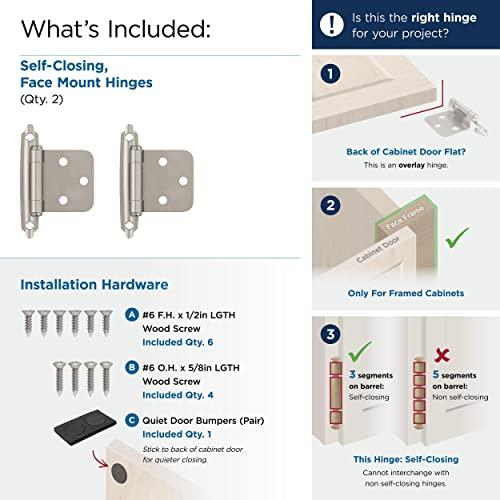 What's Included:

Self-Closing, Face Mount Hinges
(Qty. 2)

Installation Hardware

A #6 F.H. x 1/2in LGTH Wood Screw
Included Qty. 6

B #6 O.H. x 5/8in LGTH Wood Screw
Included Qty. 4

C Quiet Door Bumpers (Pair)
Included Qty. 1
Stick to back of cabinet door for quieter closing.

! Is this the right hinge for your project?

1
Back of Cabinet Door Flat?
This is an overlay hinge.

2
Face Frame
Cabinet Door
Only For Framed Cabinets

3
3 segments on barrel: Self-closing
5 segments on barrel: Non self-closing
This Hinge: Self-Closing
Cannot interchange with non self-closing hinges.