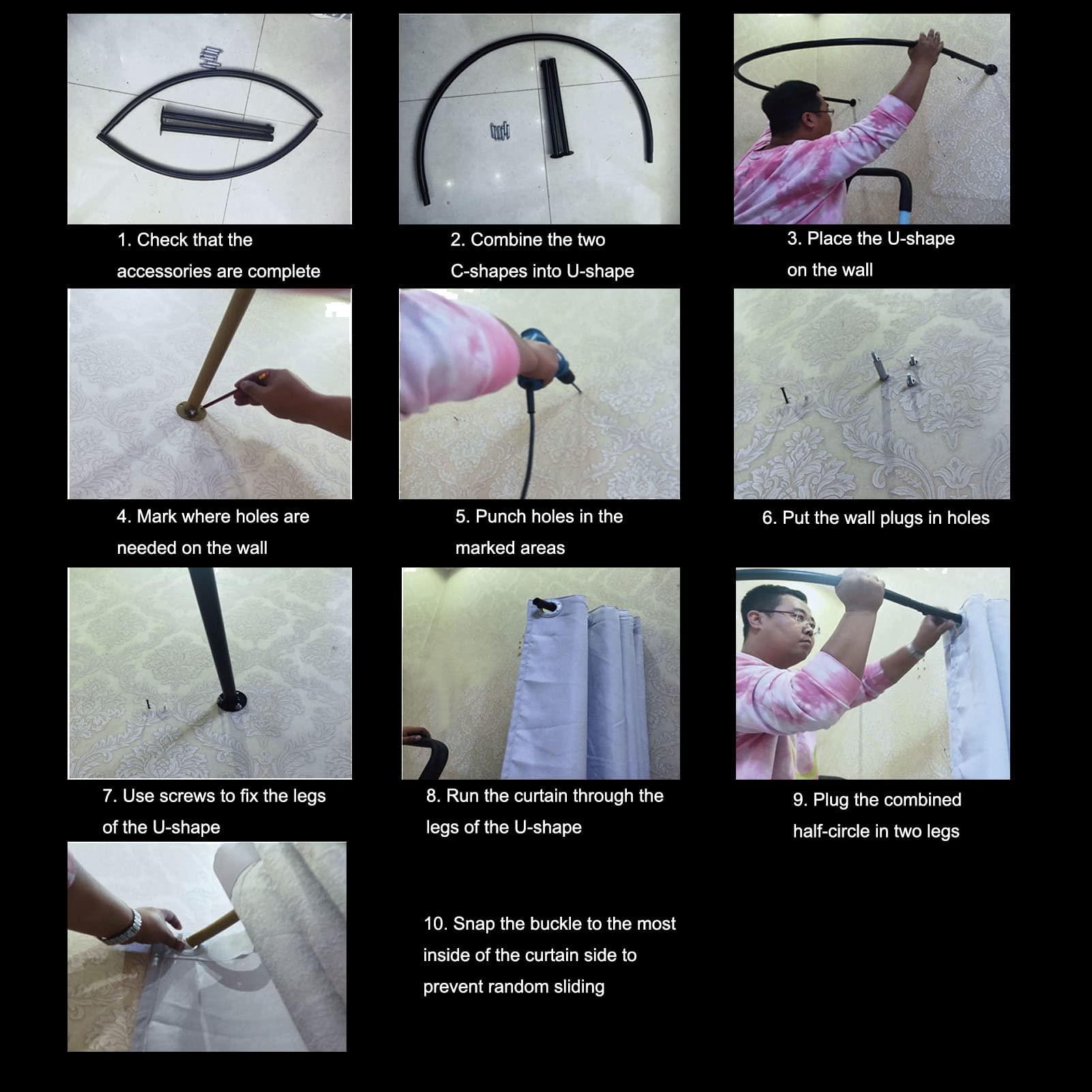 1. Check that the accessories are complete

2. Combine the two C-shapes into U-shape

3. Place the U-shape on the wall

4. Mark where holes are needed on the wall

5. Punch holes in the marked areas

6. Put the wall plugs in holes

7. Use screws to fix the legs of the U-shape

8. Run the curtain through the legs of the U-shape

9. Plug the combined half-circle in two legs

10. Snap the buckle to the most inside of the curtain side to prevent random sliding