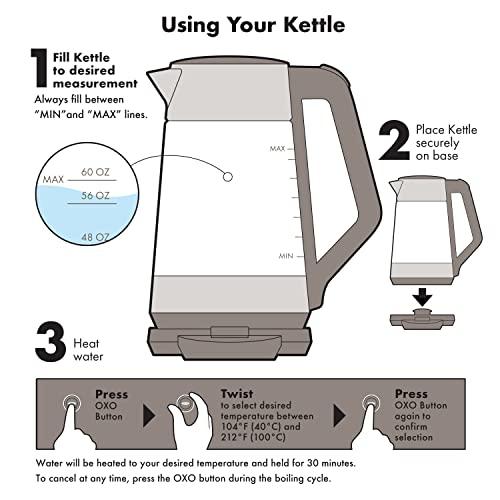 Using Your Kettle

1 Fill Kettle to desired measurement

Always fill between "MIN"and "MAX" lines.

MAX 60 OZ
56 OZ
48 OZ

MAX

MIN

2 Place Kettle securely on base

3 Heat water

Press
OXO Button

Twist
to select desired temperature between 104°F (40°C) and 212°F (100°C)

Press
OXO Button again to confirm selection

Water will be heated to your desired temperature and held for 30 minutes.
To cancel at any time, press the OXO button during the boiling cycle.