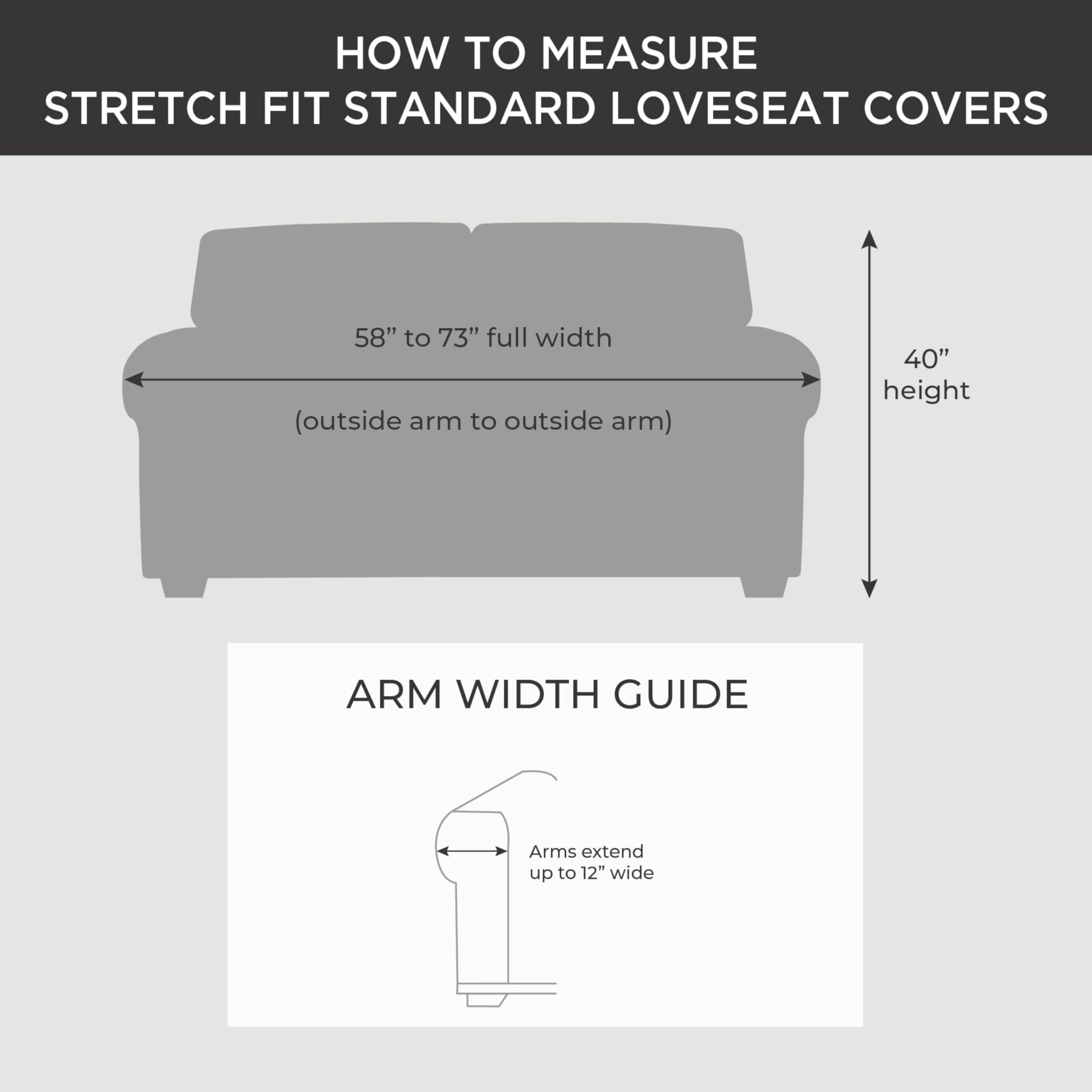 HOW TO MEASURE
STRETCH FIT STANDARD LOVESEAT COVERS

58” to 73” full width

(outside arm to outside arm)

40”
height

ARM WIDTH GUIDE

Arms extend
up to 12” wide