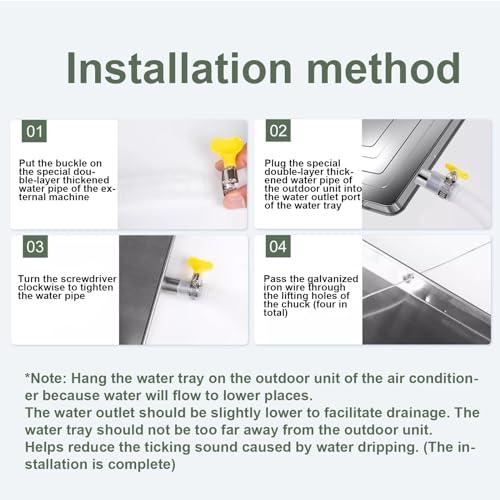 Installation method

01

Put the buckle on the special double-layer thickened water pipe of the external machine

02

Plug the special double-layer thickened water pipe of the outdoor unit into the water outlet port of the water tray

03

Turn the screwdriver clockwise to tighten the water pipe

04

Pass the galvanized iron wire through the lifting holes of the chuck (four in total)

*Note: Hang the water tray on the outdoor unit of the air conditioner because water will flow to lower places.
The water outlet should be slightly lower to facilitate drainage. The water tray should not be too far away from the outdoor unit.
Helps reduce the ticking sound caused by water dripping. (The installation is complete)