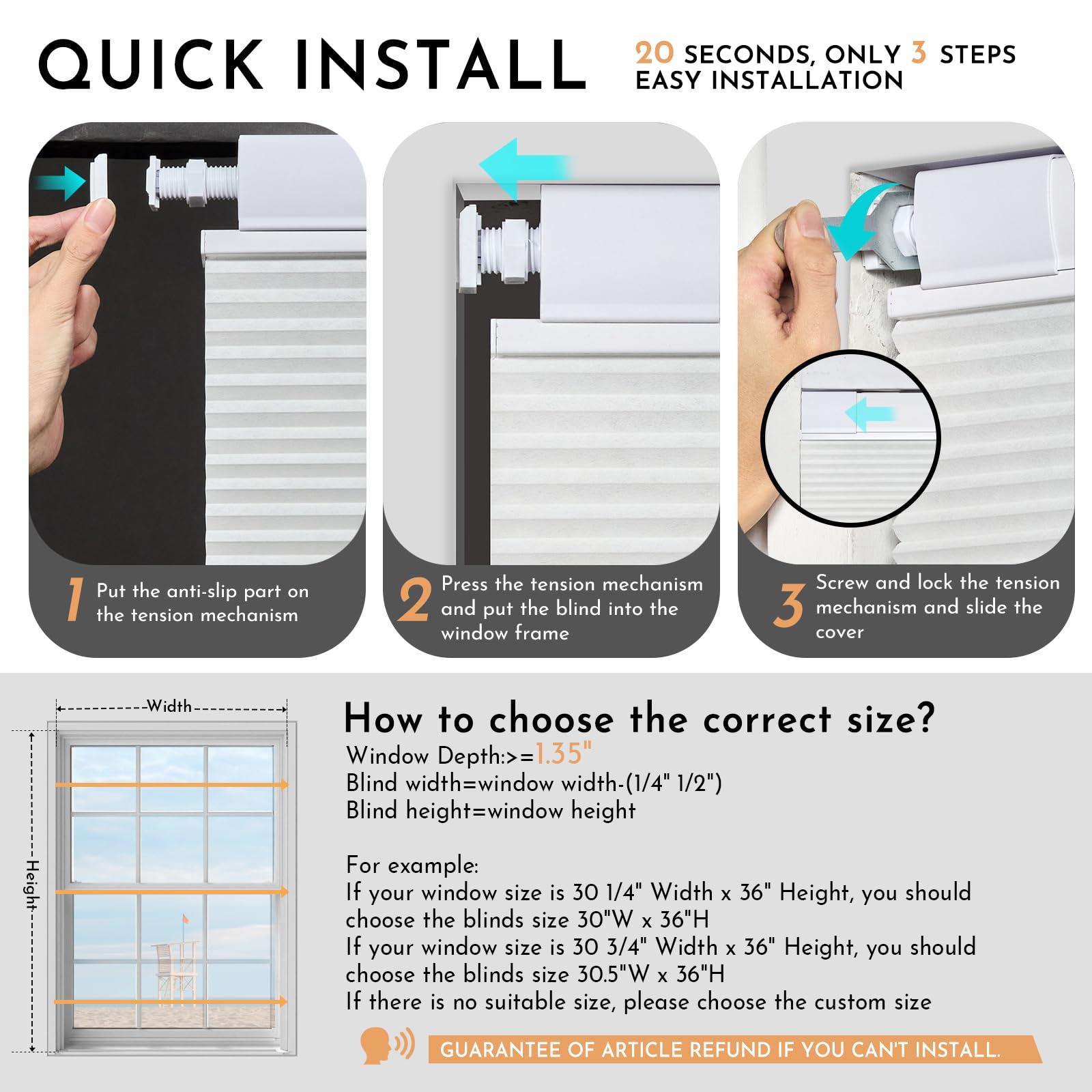 QUICK INSTALL

20 SECONDS, ONLY 3 STEPS
EASY INSTALLATION

1 Put the anti-slip part on the tension mechanism

2 Press the tension mechanism and put the blind into the window frame

3 Screw and lock the tension mechanism and slide the cover

Width

Height

How to choose the correct size?

Window Depth:>=1.35"
Blind width=window width-(1/4" 1/2")
Blind height=window height

For example:
If your window size is 30 1/4" Width x 36" Height, you should choose the blinds size 30"W x 36"H
If your window size is 30 3/4" Width x 36" Height, you should choose the blinds size 30.5"W x 36"H
If there is no suitable size, please choose the custom size

GUARANTEE OF ARTICLE REFUND IF YOU CAN'T INSTALL.