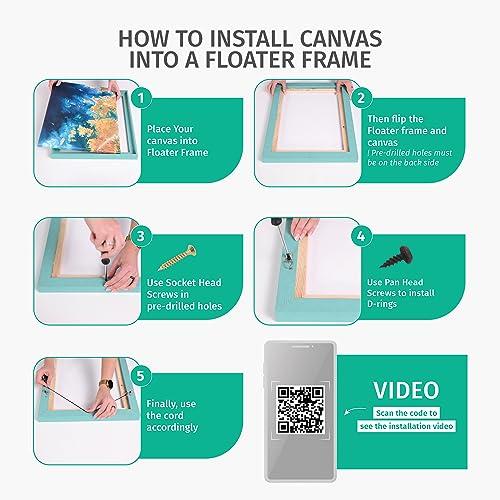 HOW TO INSTALL CANVAS INTO A FLOATER FRAME

1

Place Your canvas into Floater Frame

2

Then flip the Floater frame and canvas

! Pre-drilled holes must be on the back side

3

Use Socket Head Screws in pre-drilled holes

4

Use Pan Head Screws to install D-rings

5

Finally, use the cord accordingly

VIDEO

Scan the code to see the installation video