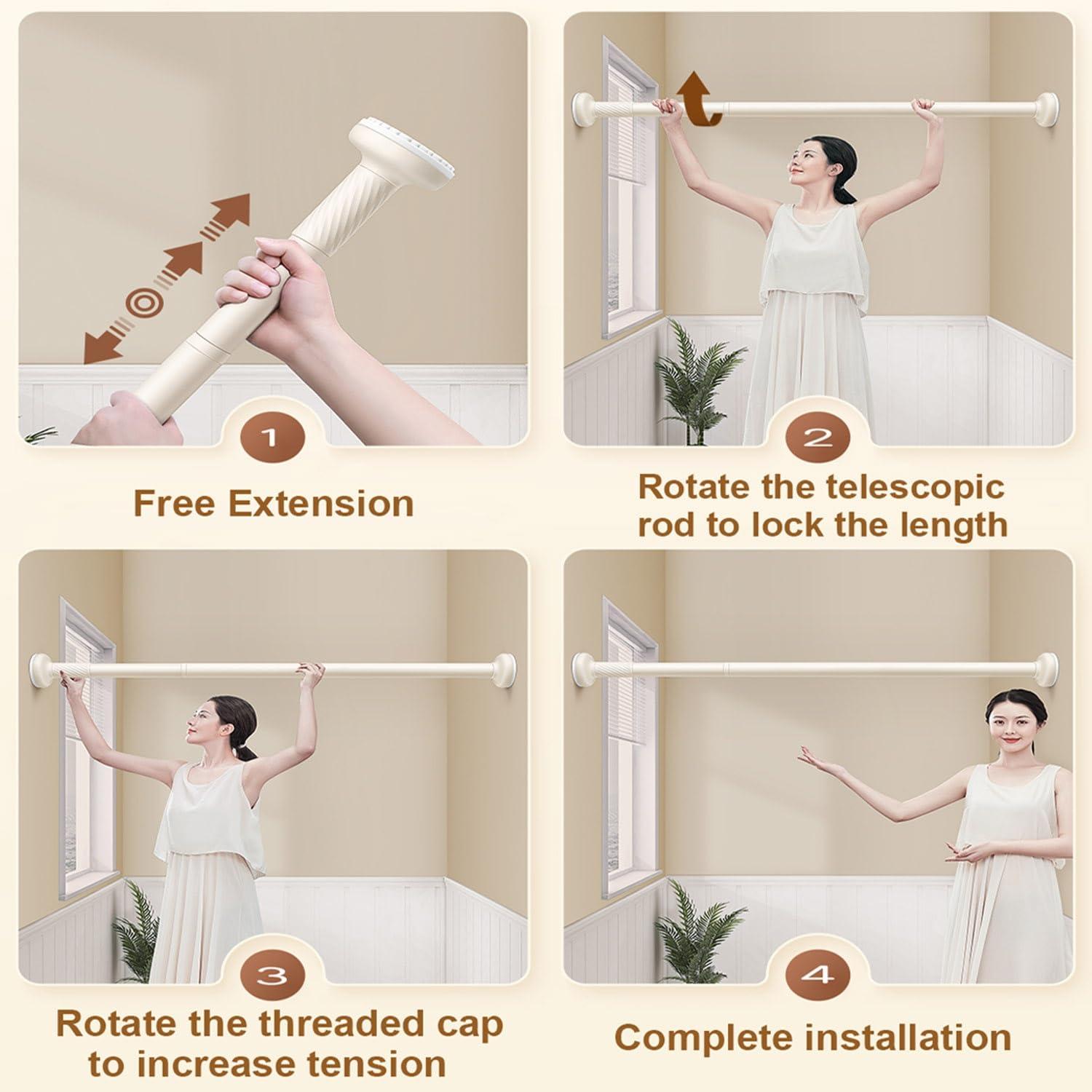 1

Free Extension

2

Rotate the telescopic rod to lock the length

3

Rotate the threaded cap to increase tension

4

Complete installation