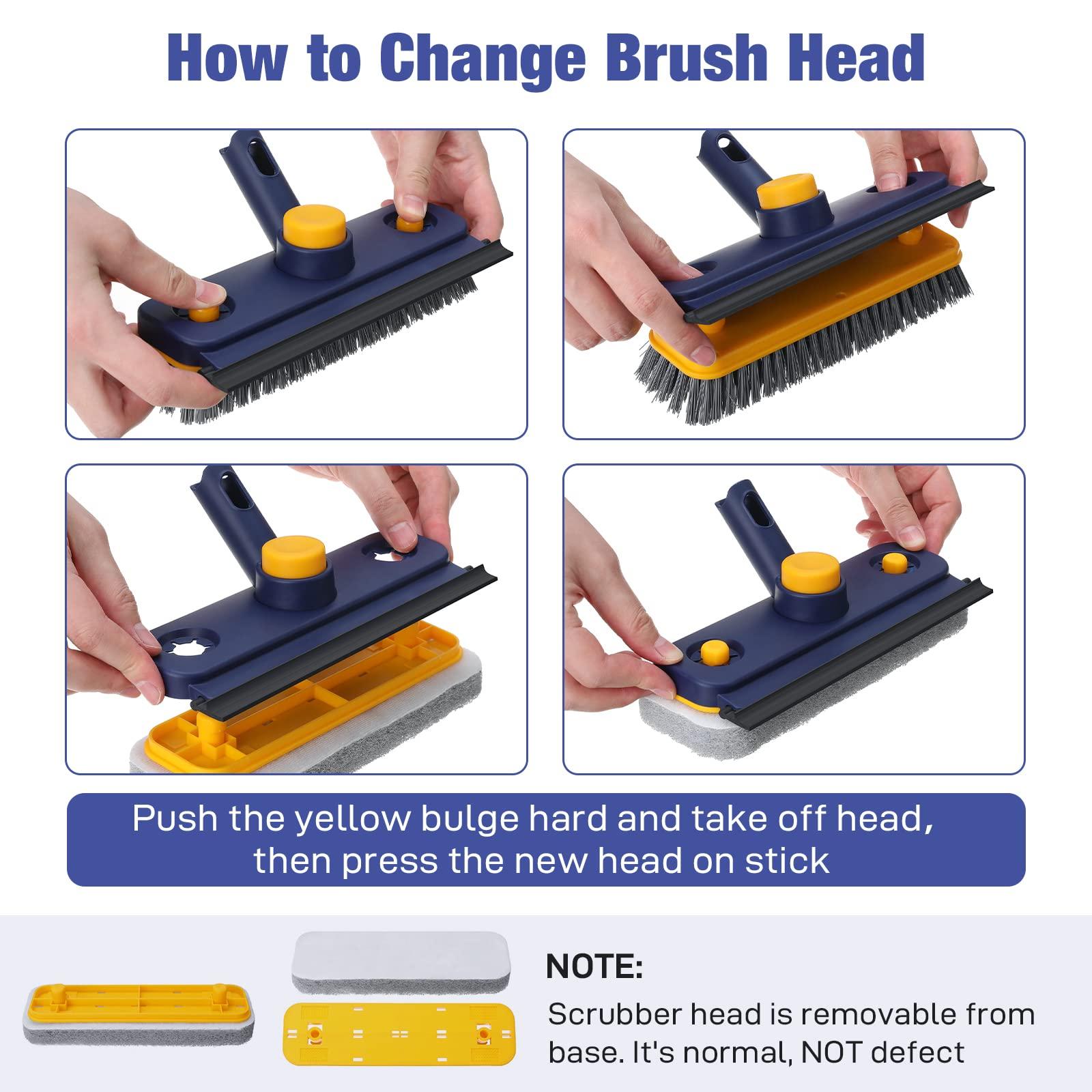 How to Change Brush Head

Push the yellow bulge hard and take off head, then press the new head on stick

NOTE:

Scrubber head is removable from base. It's normal, NOT defect