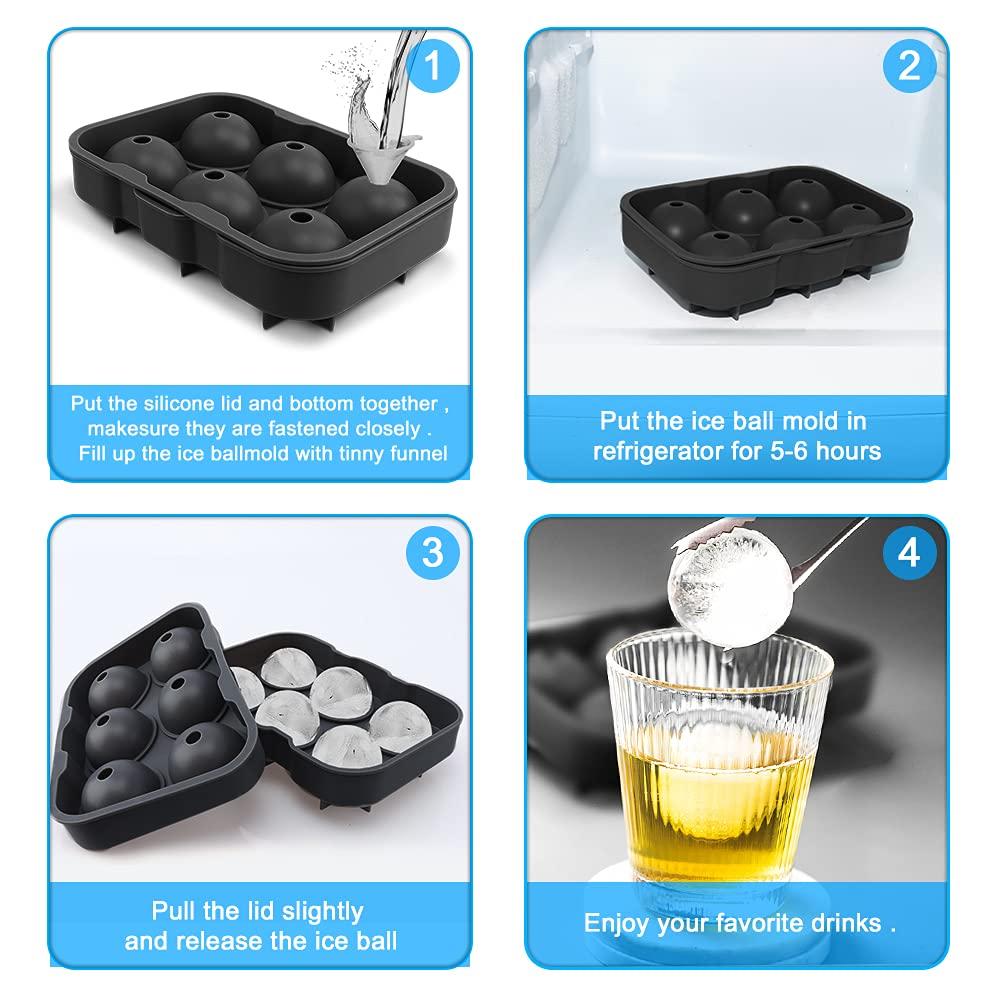 1

Put the silicone lid and bottom together , makesure they are fastened closely . Fill up the ice ballmold with tinny funnel

2

Put the ice ball mold in refrigerator for 5-6 hours

3

Pull the lid slightly and release the ice ball

4

Enjoy your favorite drinks .