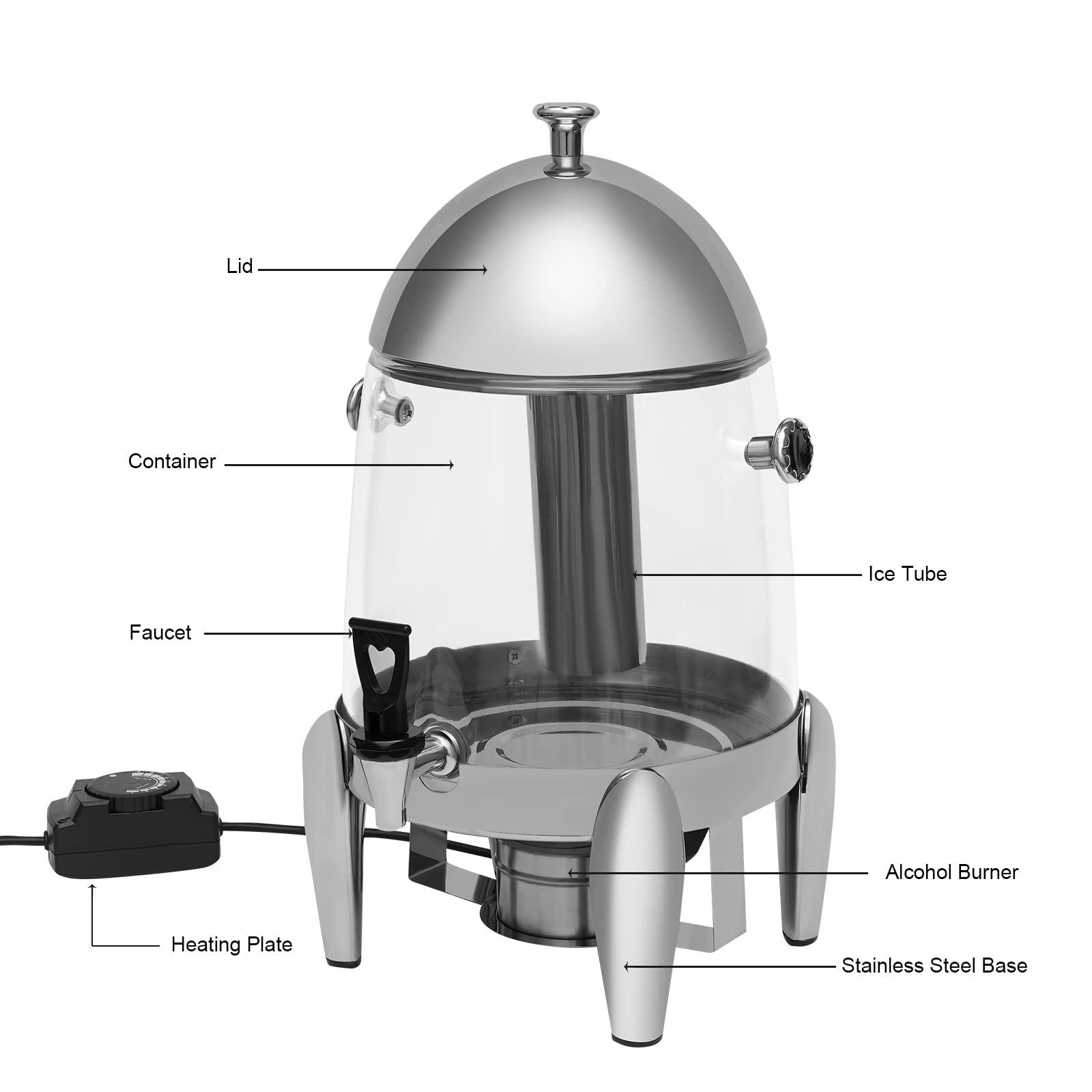 Lid

Container

Ice Tube

Faucet

Alcohol Burner

Heating Plate

Stainless Steel Base