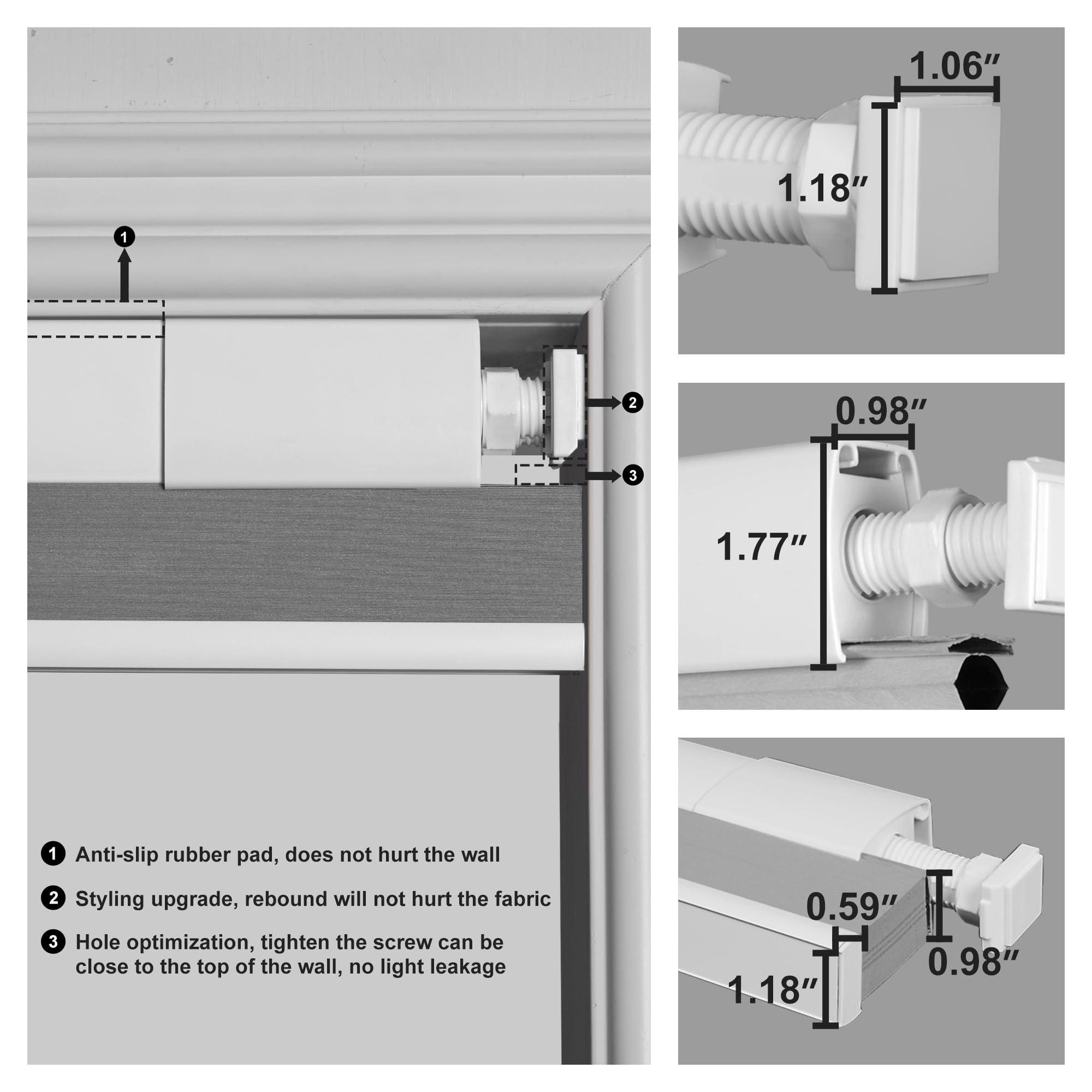 1

2

3

1 Anti-slip rubber pad, does not hurt the wall

2 Styling upgrade, rebound will not hurt the fabric

3 Hole optimization, tighten the screw can be close to the top of the wall, no light leakage

1.06″

1.18″

0.98″

1.77″

0.59″

0.98″

1.18″