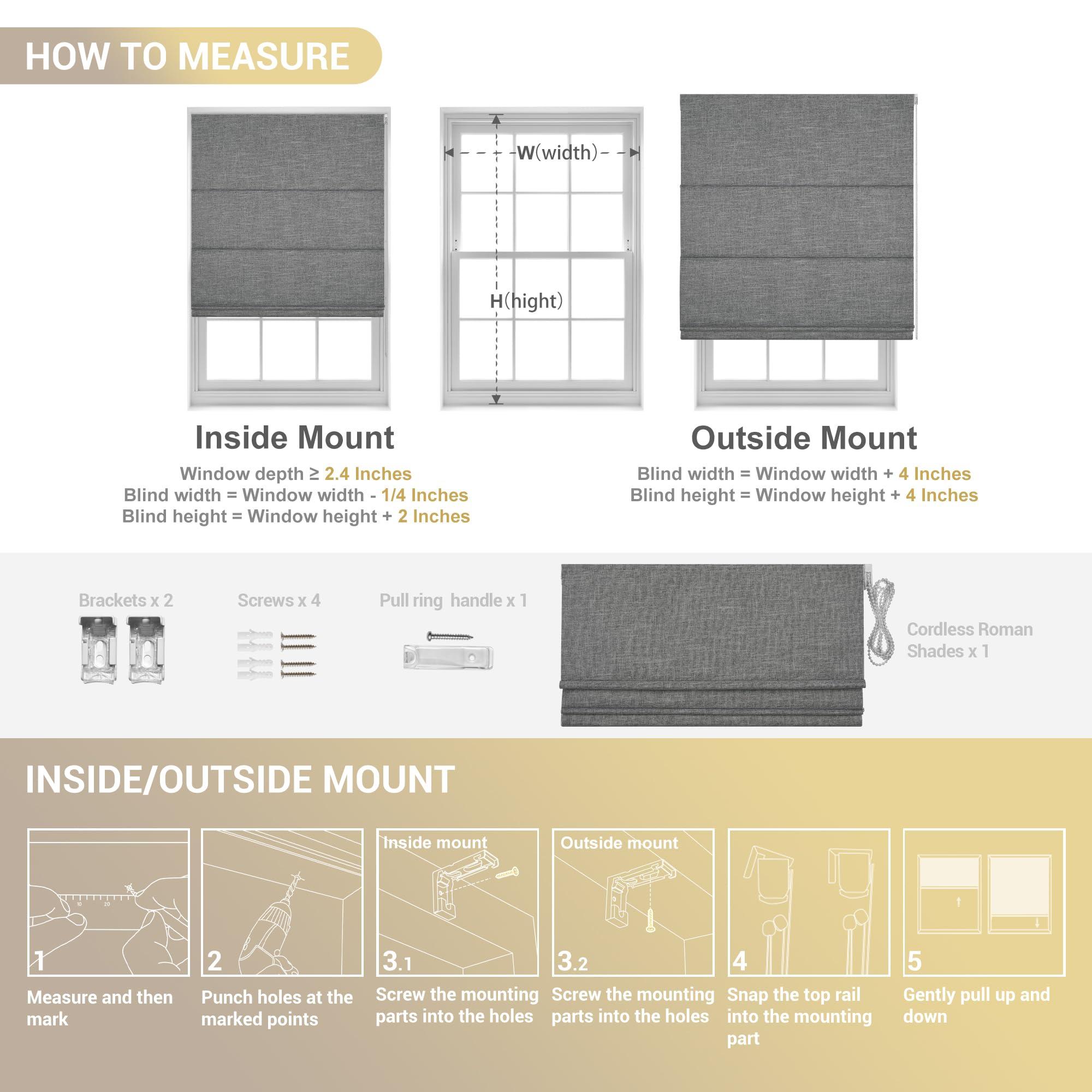 HOW TO MEASURE

W(width)

H(hight)

Inside Mount

Window depth ≥ 2.4 Inches
Blind width = Window width - 1/4 Inches
Blind height = Window height + 2 Inches

Outside Mount

Blind width = Window width + 4 Inches
Blind height = Window height + 4 Inches

Brackets x 2

Screws x 4

Pull ring handle x 1

Cordless Roman Shades x 1

INSIDE/OUTSIDE MOUNT

10 20

1
Measure and then mark

2
Punch holes at the marked points

Inside mount
3.1
Screw the mounting parts into the holes

Outside mount
3.2
Screw the mounting parts into the holes

4
Snap the top rail into the mounting part

5
Gently pull up and down