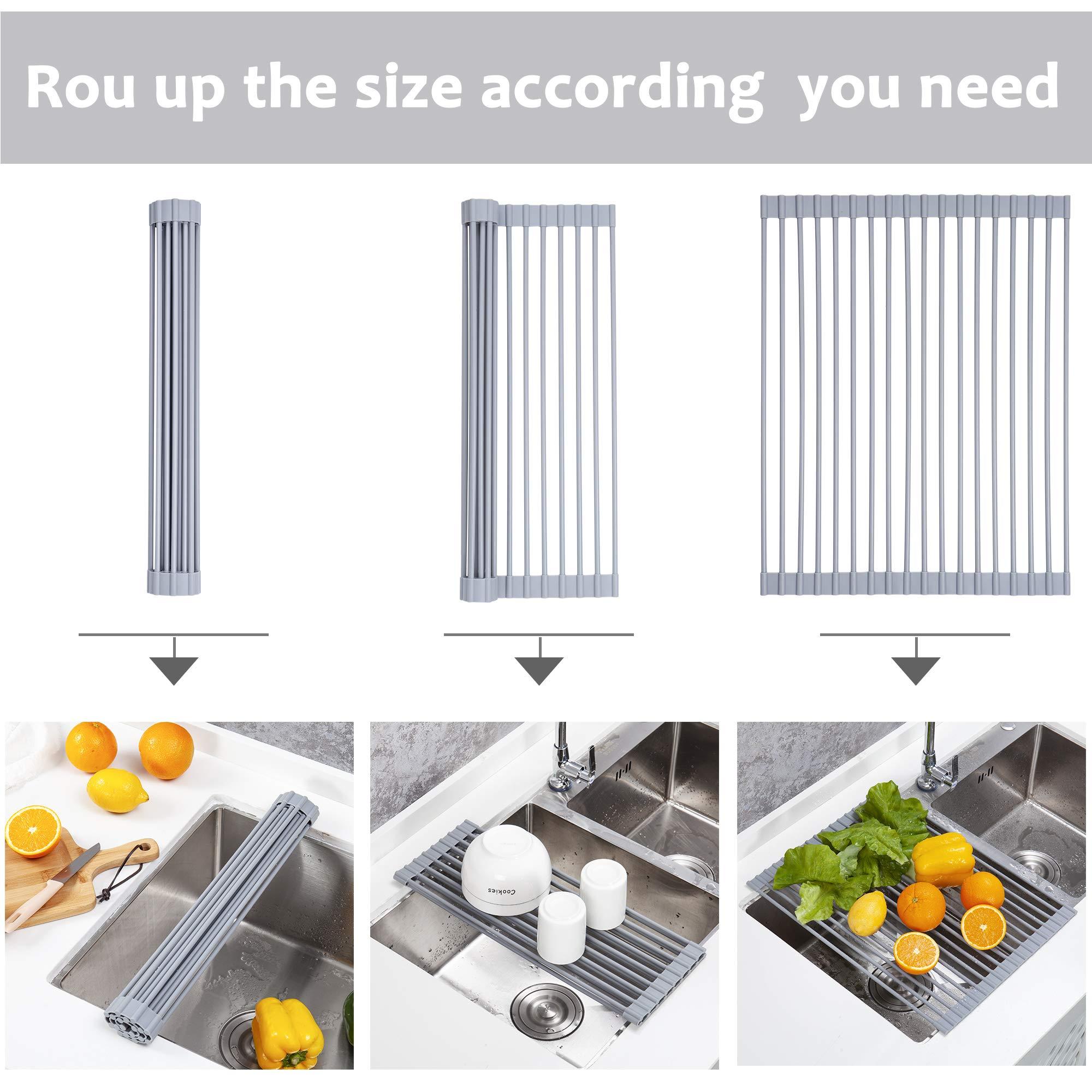 Rou up the size according  you need

Cookies