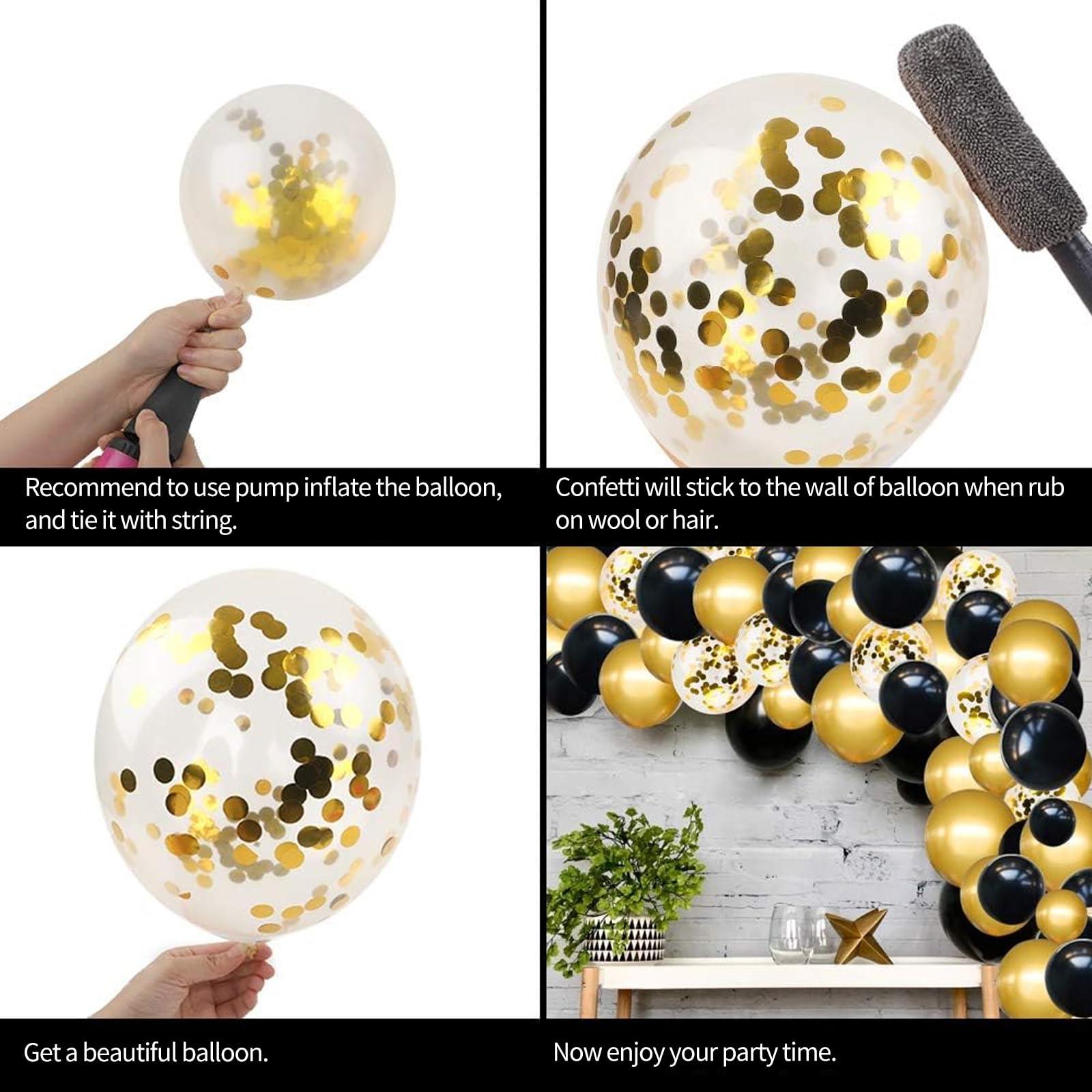 Recommend to use pump inflate the balloon, and tie it with string.

Confetti will stick to the wall of balloon when rub on wool or hair.

Get a beautiful balloon.

Now enjoy your party time.