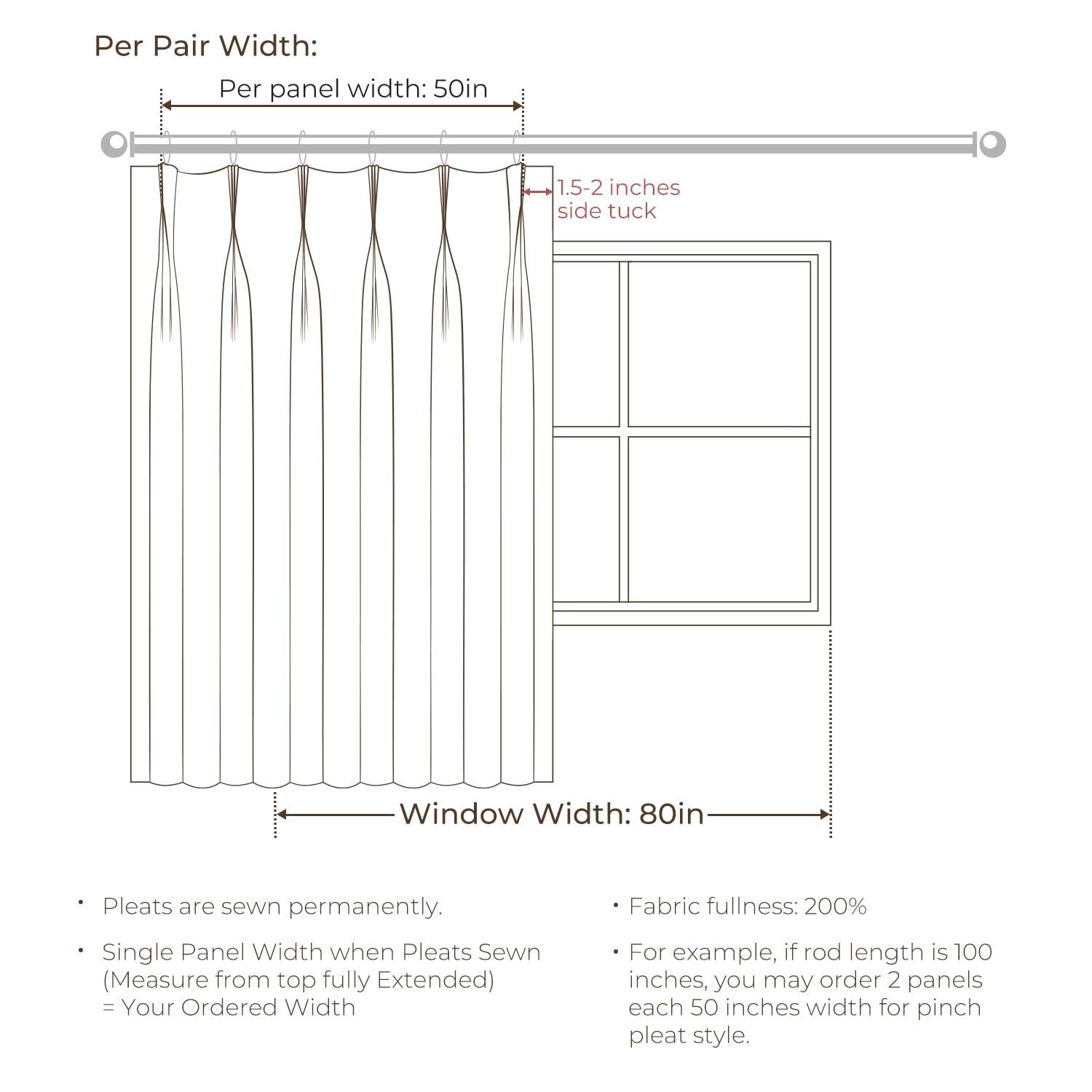 Per Pair Width:

Per panel width: 50in

1.5-2 inches side tuck

Window Width: 80in

• Pleats are sewn permanently.

• Single Panel Width when Pleats Sewn (Measure from top fully Extended) = Your Ordered Width

• Fabric fullness: 200%

• For example, if rod length is 100 inches, you may order 2 panels each 50 inches width for pinch pleat style.