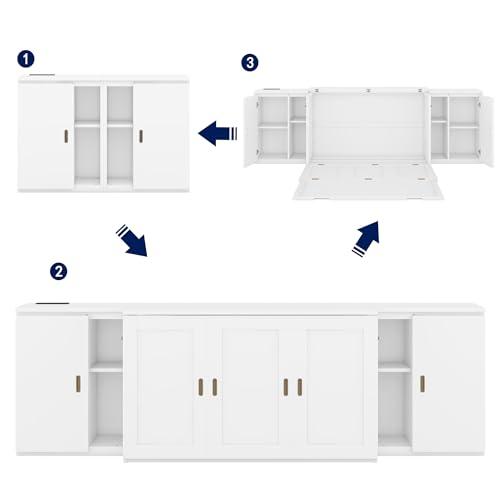 1

3

2