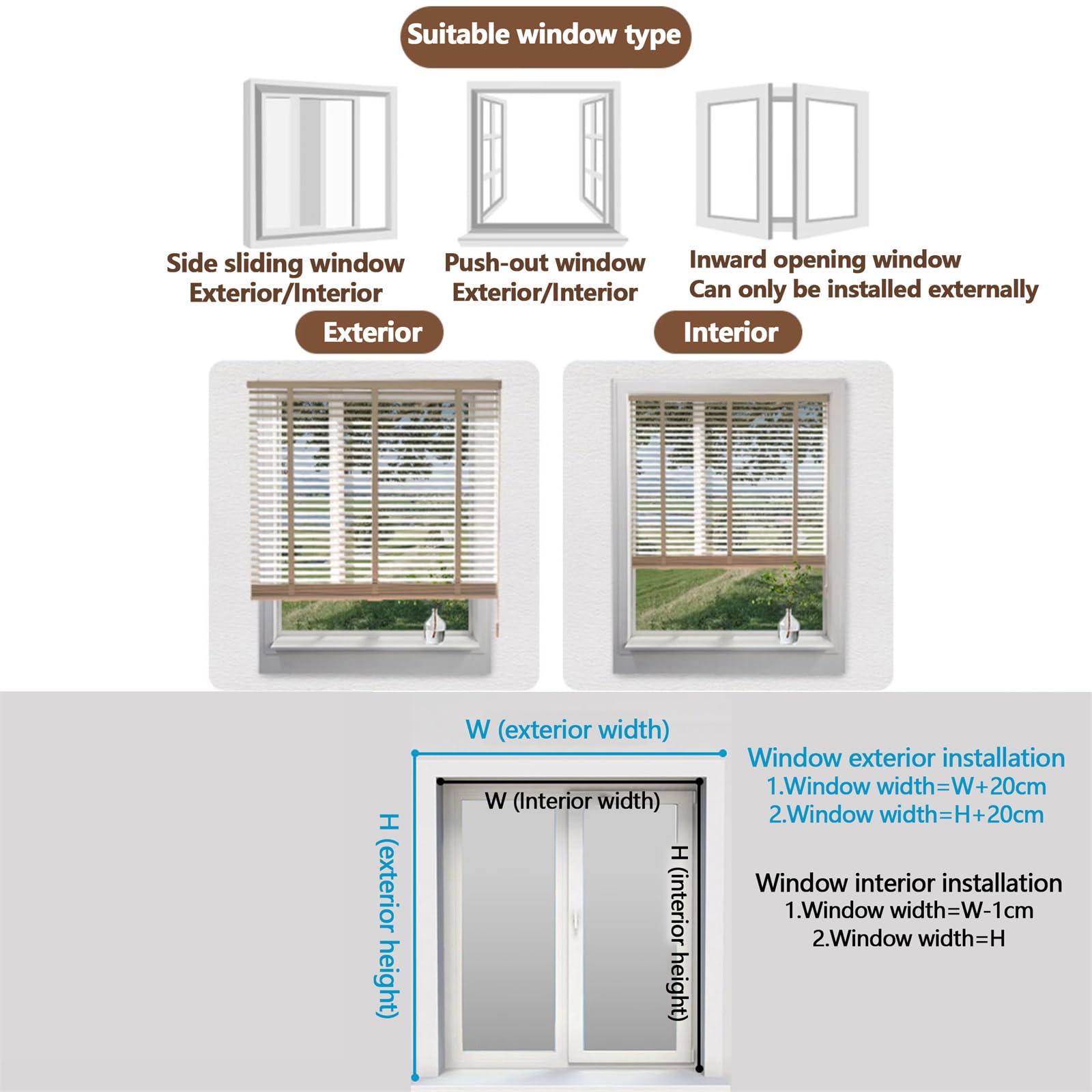 Suitable window type

Side sliding window
Exterior/Interior

Push-out window
Exterior/Interior

Inward opening window
Can only be installed externally

Exterior

Interior

W (exterior width)

W (Interior width)

H (exterior height)

H (interior height)

Window exterior installation
1.Window width=W+20cm
2.Window width=H+20cm

Window interior installation
1.Window width=W-1cm
2.Window width=H