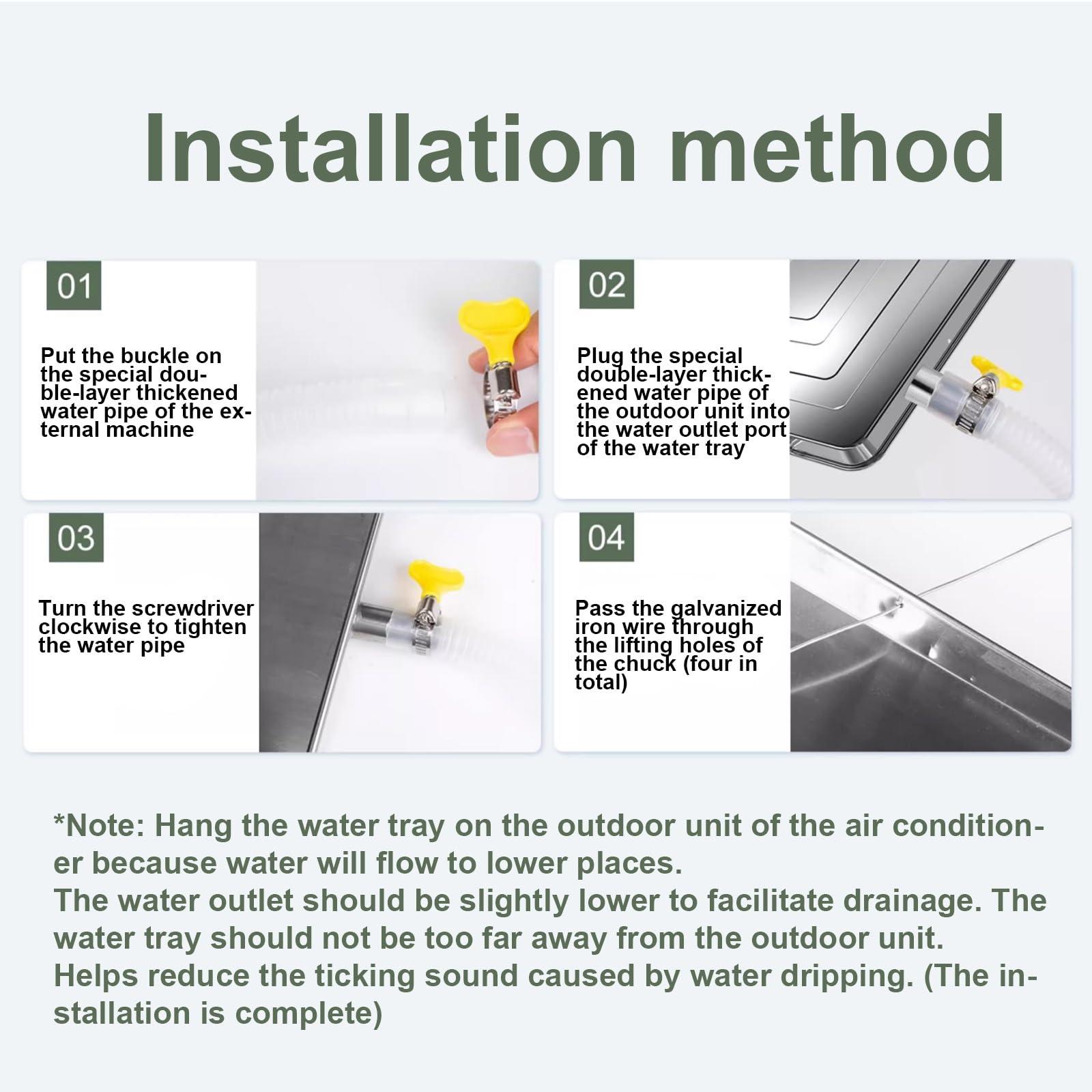 Installation method

01

Put the buckle on the special double-layer thickened water pipe of the external machine

02

Plug the special double-layer thickened water pipe of the outdoor unit into the water outlet port of the water tray

03

Turn the screwdriver clockwise to tighten the water pipe

04

Pass the galvanized iron wire through the lifting holes of the chuck (four in total)

*Note: Hang the water tray on the outdoor unit of the air conditioner because water will flow to lower places.
The water outlet should be slightly lower to facilitate drainage. The water tray should not be too far away from the outdoor unit.
Helps reduce the ticking sound caused by water dripping. (The installation is complete)