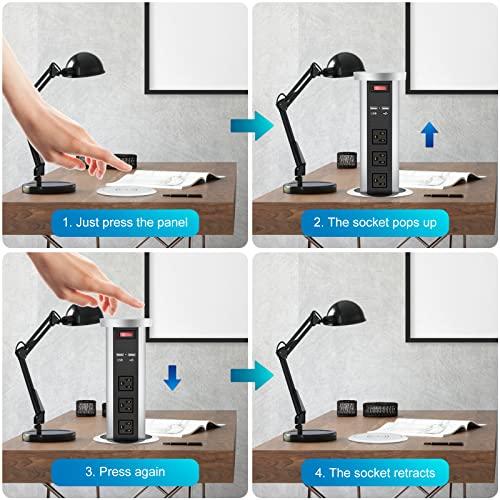 1. Just press the panel

2. The socket pops up

3. Press again

4. The socket retracts